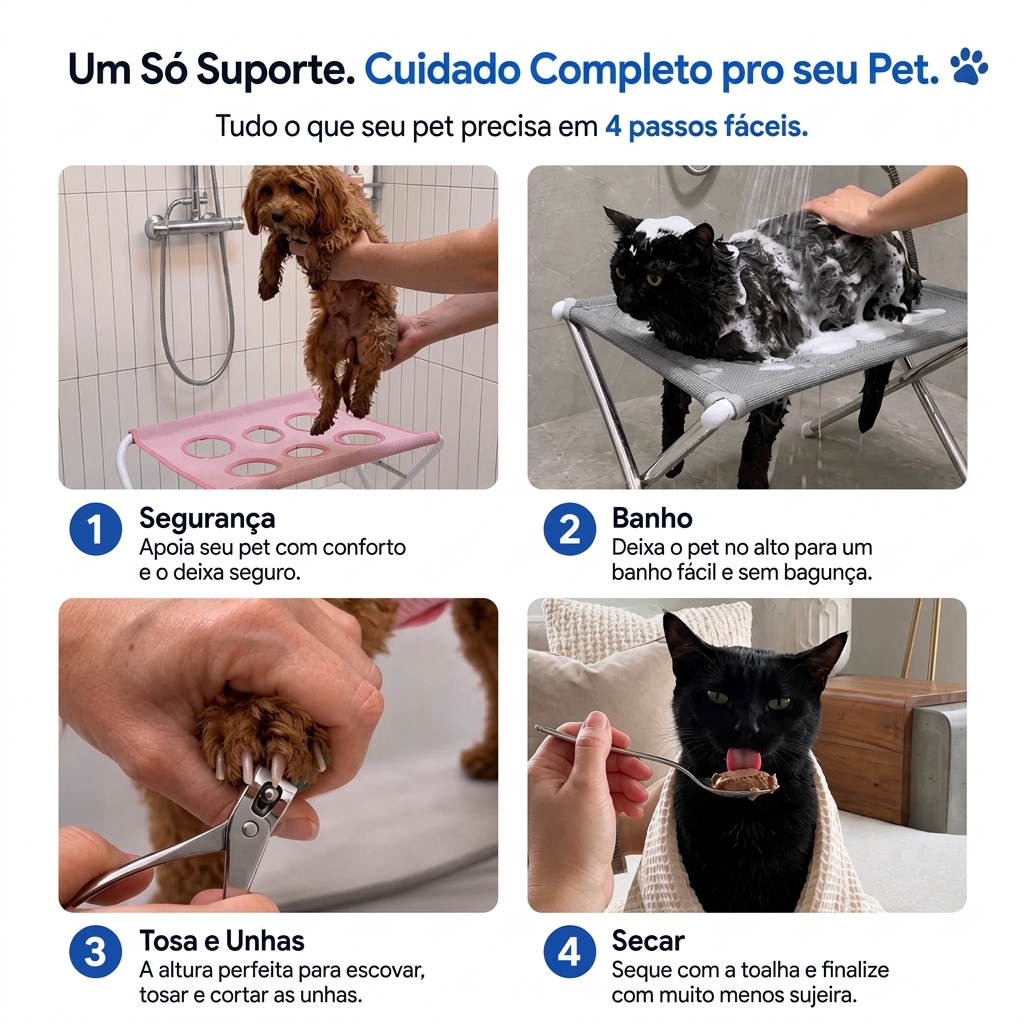 Um Só Suporte. Cuidado Completo pro seu Pet.

Tudo o que seu pet precisa em 4 passos fáceis.

1 Segurança
Apoia seu pet com conforto e o deixa seguro.

2 Banho
Deixa o pet no alto para um banho fácil e sem bagunça.

3 Tosa e Unhas
A altura perfeita para escovar, tosar e cortar as unhas.

4 Secar
Seque com a toalha e finalize com muito menos sujeira.