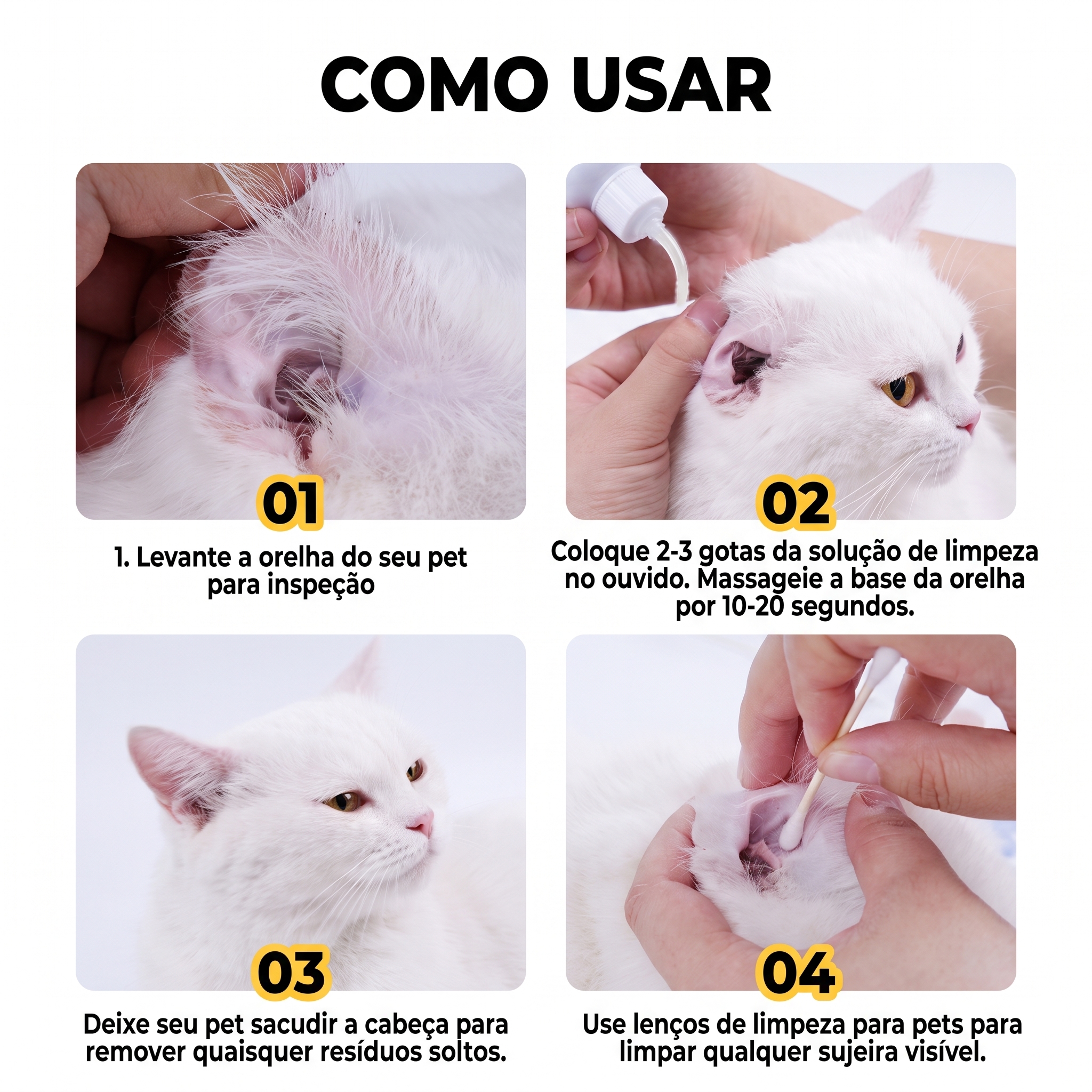 COMO USAR

01

1. Levante a orelha do seu pet para inspeção

02

Coloque 2-3 gotas da solução de limpeza no ouvido. Massageie a base da orelha por 10-20 segundos.

03

Deixe seu pet sacudir a cabeça para remover quaisquer resíduos soltos.

04

Use lenços de limpeza para pets para limpar qualquer sujeira visível.