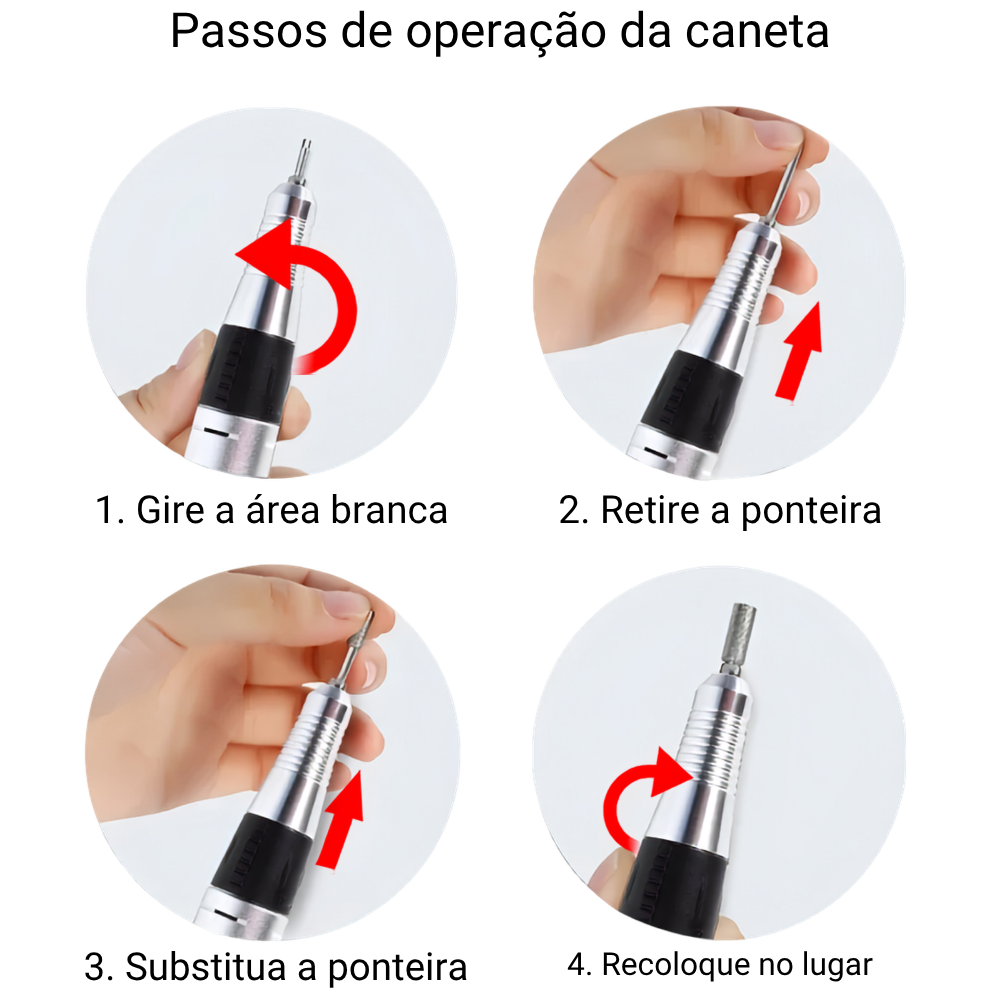 Passos de operação da caneta

1. Gire a área branca

2. Retire a ponteira

3. Substitua a ponteira

4. Recoloque no lugar