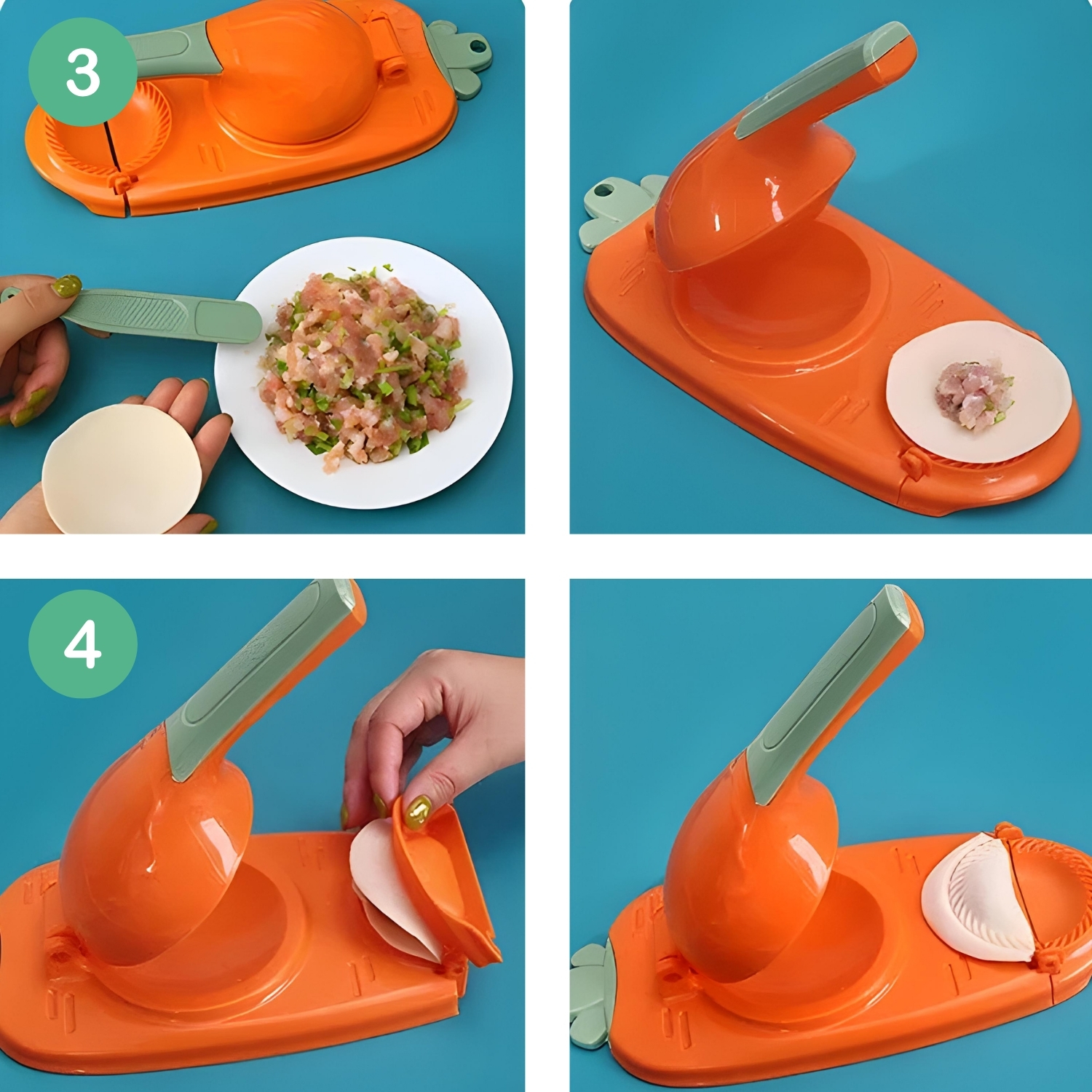 3

4