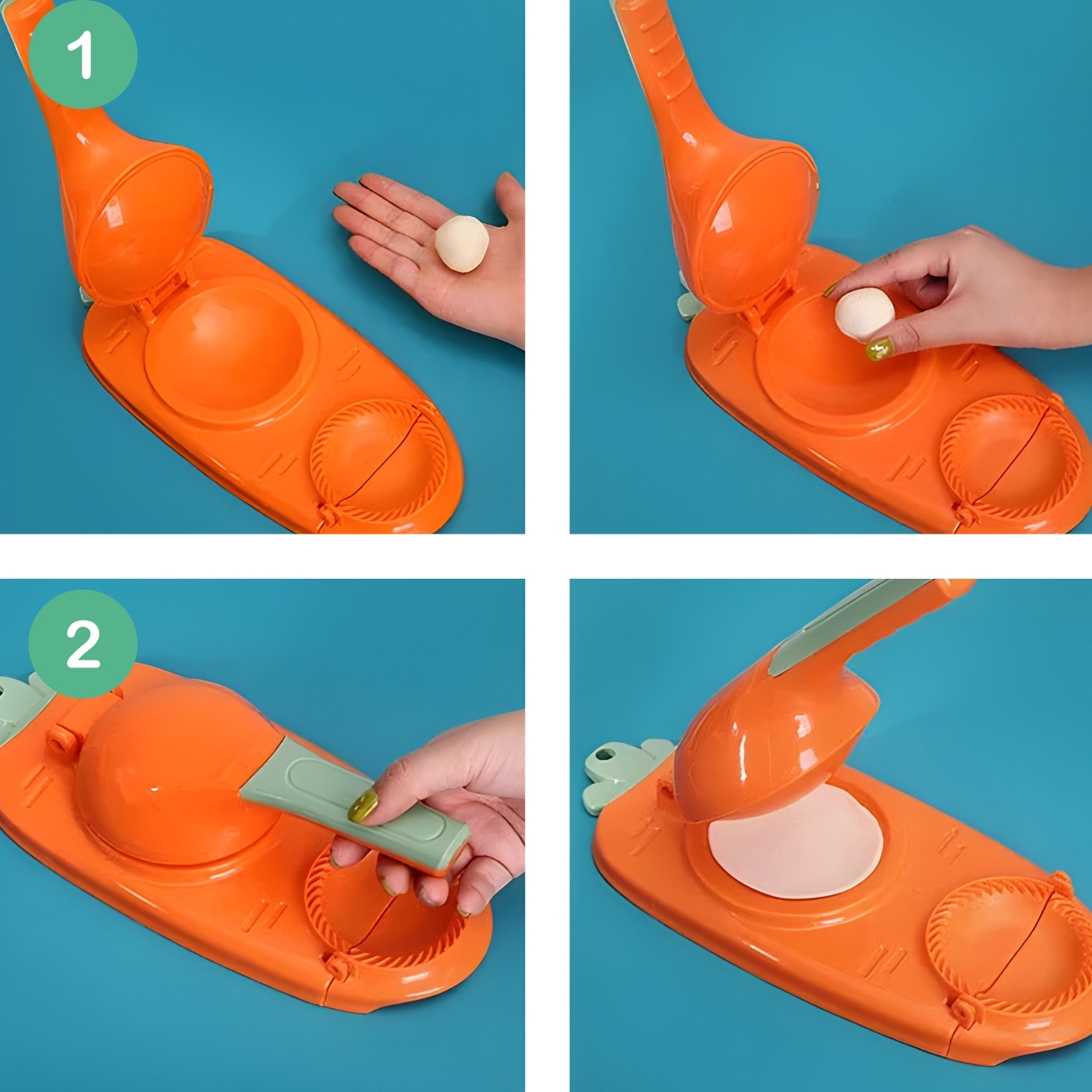 1

2