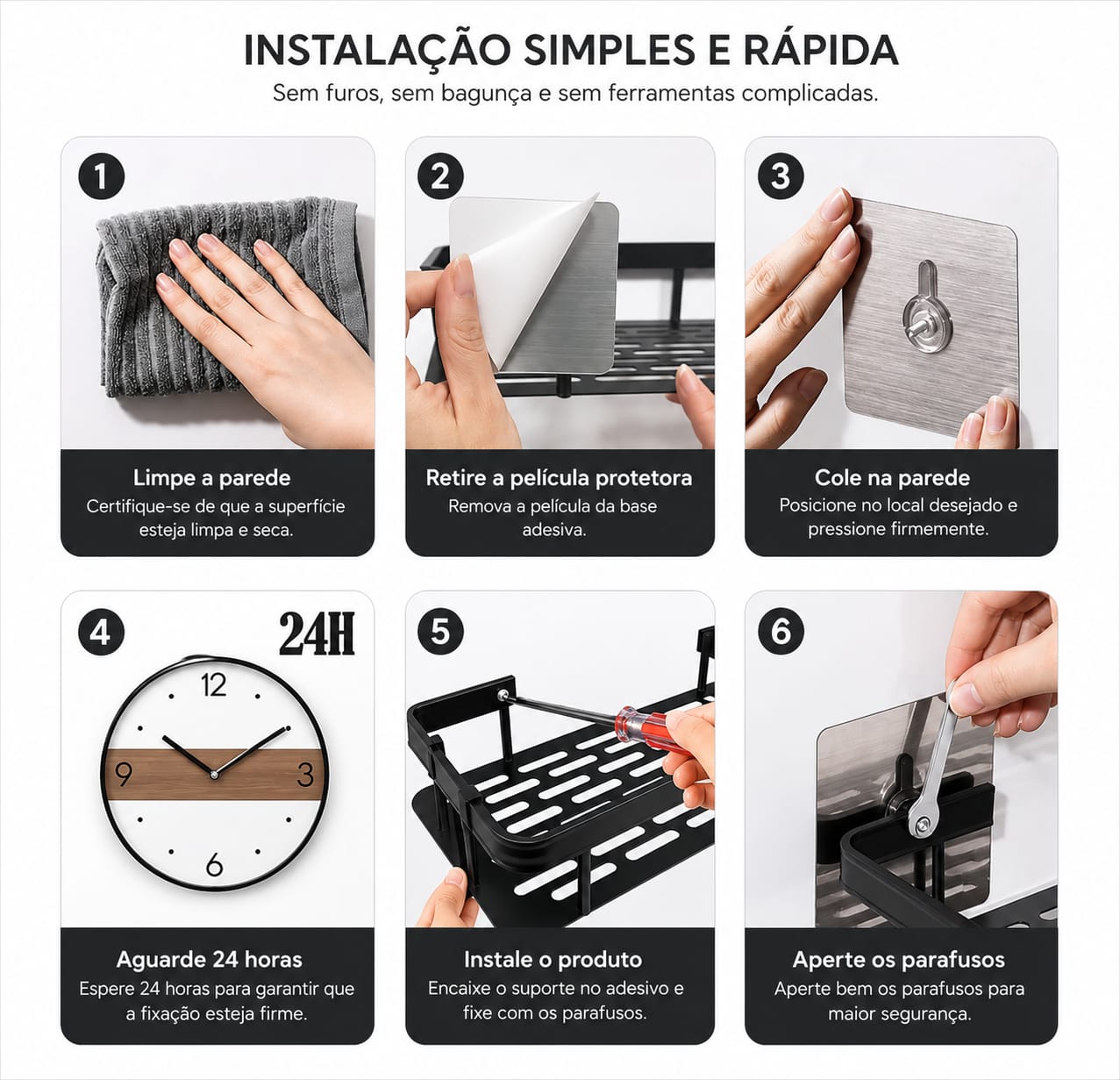 INSTALAÇÃO SIMPLES E RÁPIDA

Sem furos, sem bagunça e sem ferramentas complicadas.

1

Limpe a parede

Certifique-se de que a superfície esteja limpa e seca.

2

Retire a película protetora

Remova a película da base adesiva.

3

Cole na parede

Posicione no local desejado e pressione firmemente.

4

24H

12
3
6
9

Aguarde 24 horas

Espere 24 horas para garantir que a fixação esteja firme.

5

Instale o produto

Encaixe o suporte no adesivo e fixe com os parafusos.

6

Aperte os parafusos

Aperte bem os parafusos para maior segurança.