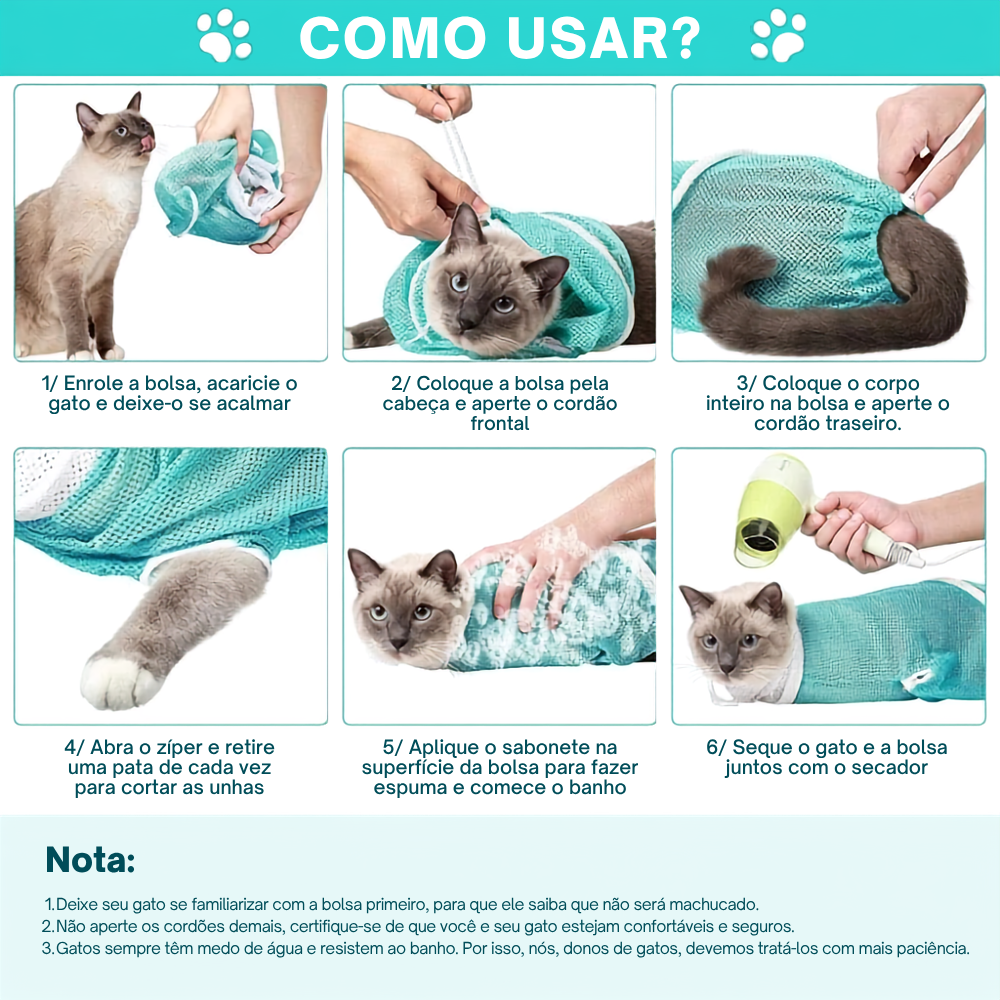 COMO USAR?

1/ Enrole a bolsa, acaricie o gato e deixe-o se acalmar

2/ Coloque a bolsa pela cabeça e aperte o cordão frontal

3/ Coloque o corpo inteiro na bolsa e aperte o cordão traseiro.

4/ Abra o zíper e retire uma pata de cada vez para cortar as unhas

5/ Aplique o sabonete na superfície da bolsa para fazer espuma e comece o banho

6/ Seque o gato e a bolsa juntos com o secador

Nota:

1.Deixe seu gato se familiarizar com a bolsa primeiro, para que ele saiba que não será machucado.
2.Não aperte os cordões demais, certifique-se de que você e seu gato estejam confortáveis e seguros.
3.Gatos sempre têm medo de água e resistem ao banho. Por isso, nós, donos de gatos, devemos tratá-los com mais paciência.