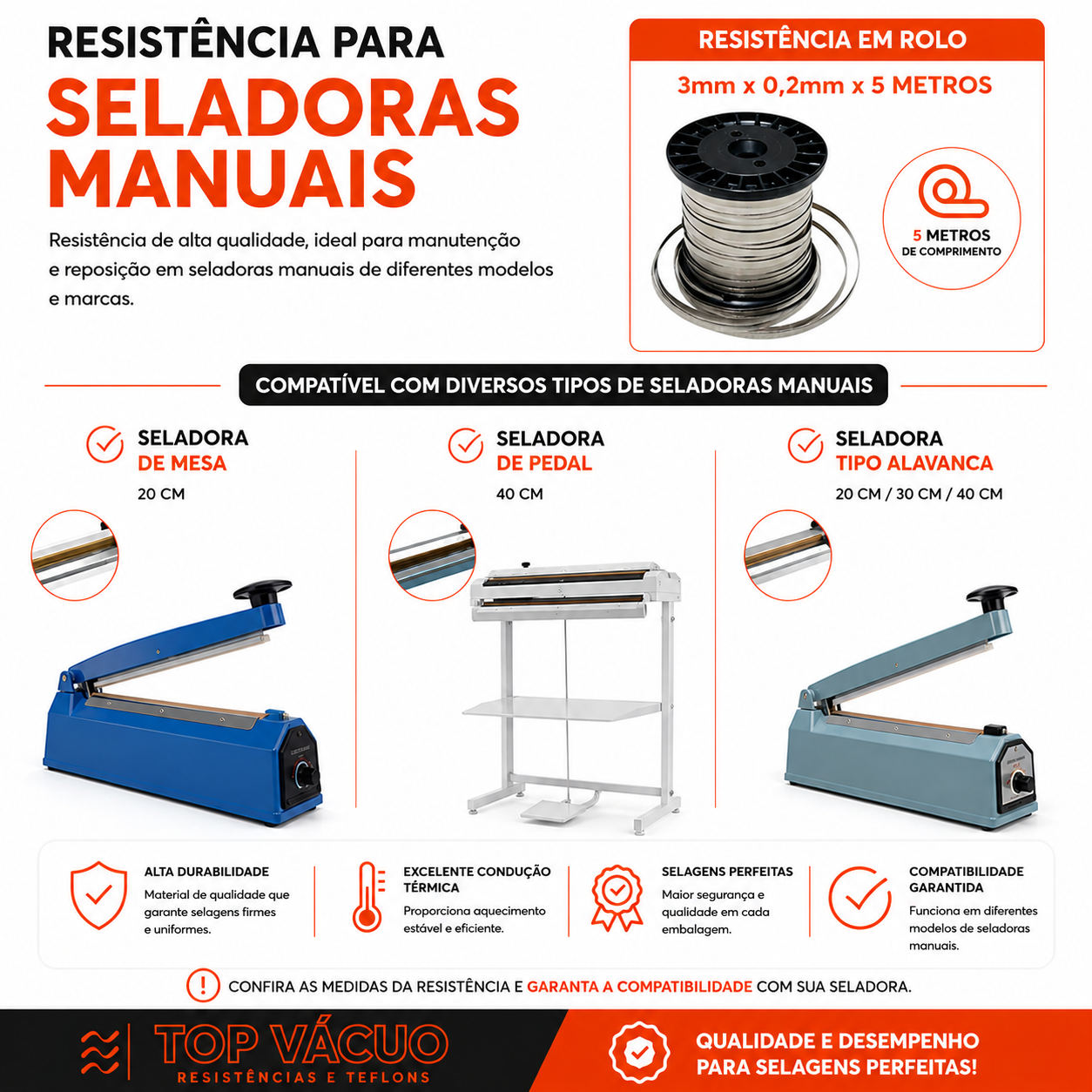 RESISTÊNCIA PARA
SELADORAS MANUAIS

Resistência de alta qualidade, ideal para manutenção e reposição em seladoras manuais de diferentes modelos e marcas.

RESISTÊNCIA EM ROLO
3mm x 0,2mm x 5 METROS

5 METROS
DE COMPRIMENTO

COMPATÍVEL COM DIVERSOS TIPOS DE SELADORAS MANUAIS

SELADORA
DE MESA
20 CM

SELADORA
DE PEDAL
40 CM

SELADORA
TIPO ALAVANCA
20 CM / 30 CM / 40 CM

ALTA DURABILIDADE
Material de qualidade que garante selagens firmes e uniformes.

EXCELENTE CONDUÇÃO TÉRMICA
Proporciona aquecimento estável e eficiente.

SELAGENS PERFEITAS
Maior segurança e qualidade em cada embalagem.

COMPATIBILIDADE GARANTIDA
Funciona em diferentes modelos de seladoras manuais.

CONFIRA AS MEDIDAS DA RESISTÊNCIA E GARANTA A COMPATIBILIDADE COM SUA SELADORA.

TOP VÁCUO
RESISTÊNCIAS E TEFLONS

QUALIDADE E DESEMPENHO
PARA SELAGENS PERFEITAS!