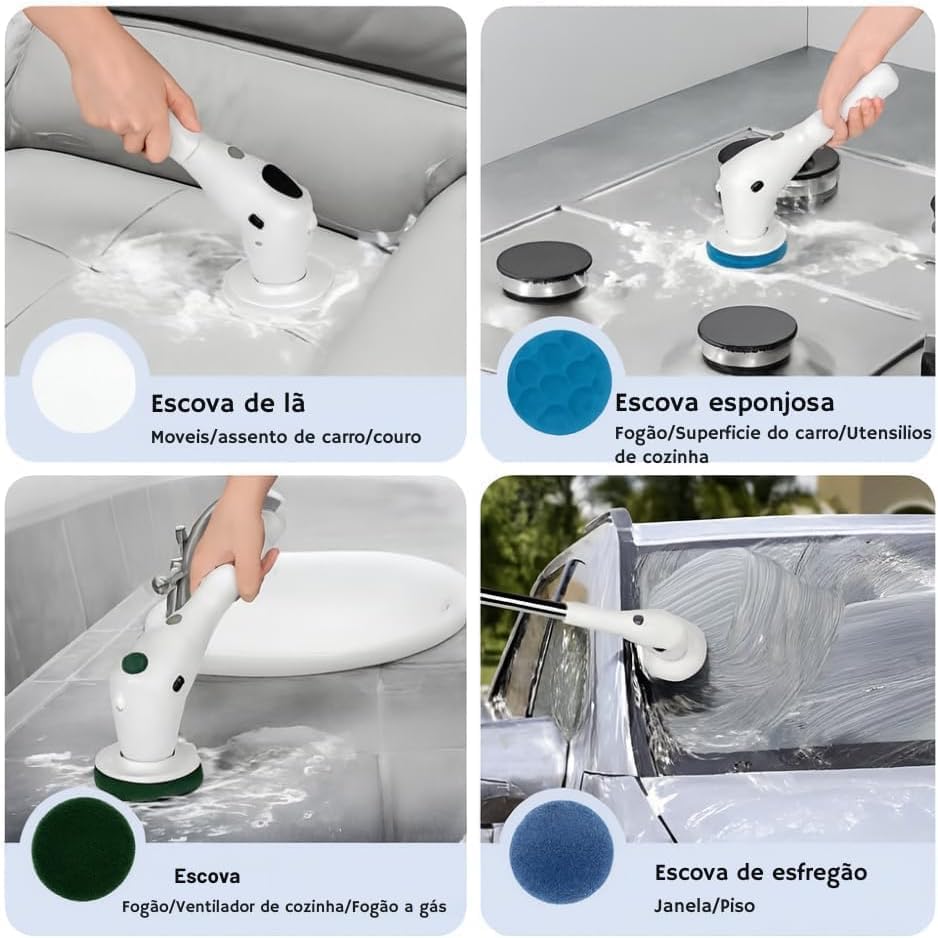 Escova de lã
Moveis/assento de carro/couro

Escova esponjosa
Fogão/Superficie do carro/Utensilios de cozinha

Escova
Fogão/Ventilador de cozinha/Fogão a gás

Escova de esfregão
Janela/Piso