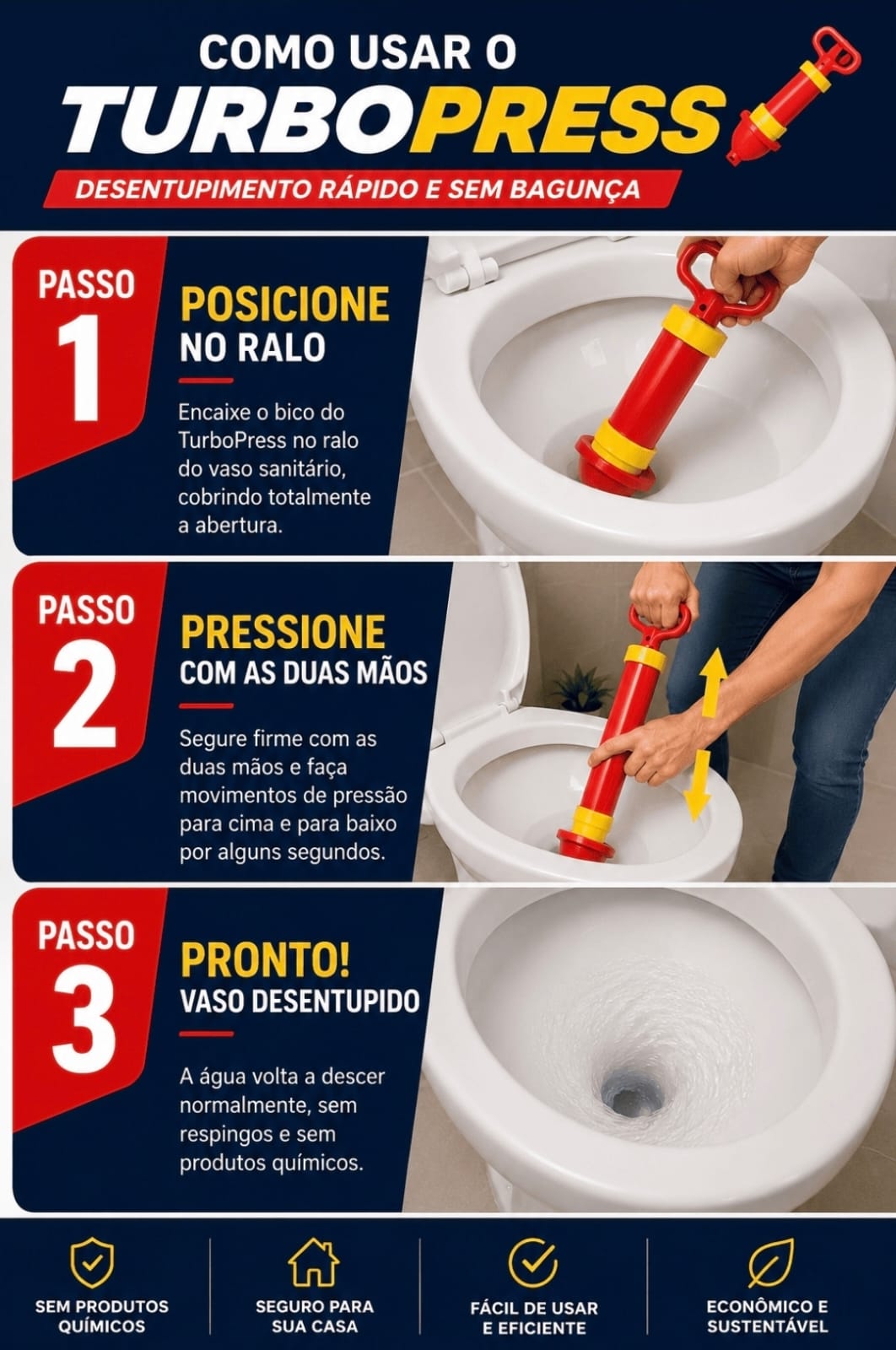 COMO USAR O
TURBOPRESS
DESENTUPIMENTO RÁPIDO E SEM BAGUNÇA

PASSO
1
POSICIONE
NO RALO

Encaixe o bico do TurboPress no ralo do vaso sanitário, cobrindo totalmente a abertura.

PASSO
2
PRESSIONE
COM AS DUAS MÃOS

Segure firme com as duas mãos e faça movimentos de pressão para cima e para baixo por alguns segundos.

PASSO
3
PRONTO!
VASO DESENTUPIDO

A água volta a descer normalmente, sem respingos e sem produtos químicos.

SEM PRODUTOS QUÍMICOS

SEGURO PARA SUA CASA

FÁCIL DE USAR E EFICIENTE

ECONÔMICO E SUSTENTÁVEL