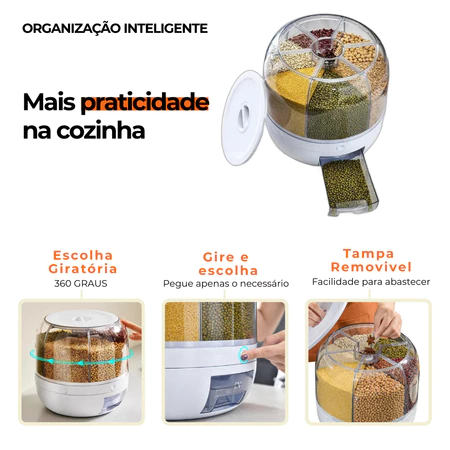 ORGANIZAÇÃO INTELIGENTE

Mais praticidade na cozinha

Escolha Giratória
360 GRAUS

Gire e escolha
Pegue apenas o necessário

Tampa Removivel
Facilidade para abastecer