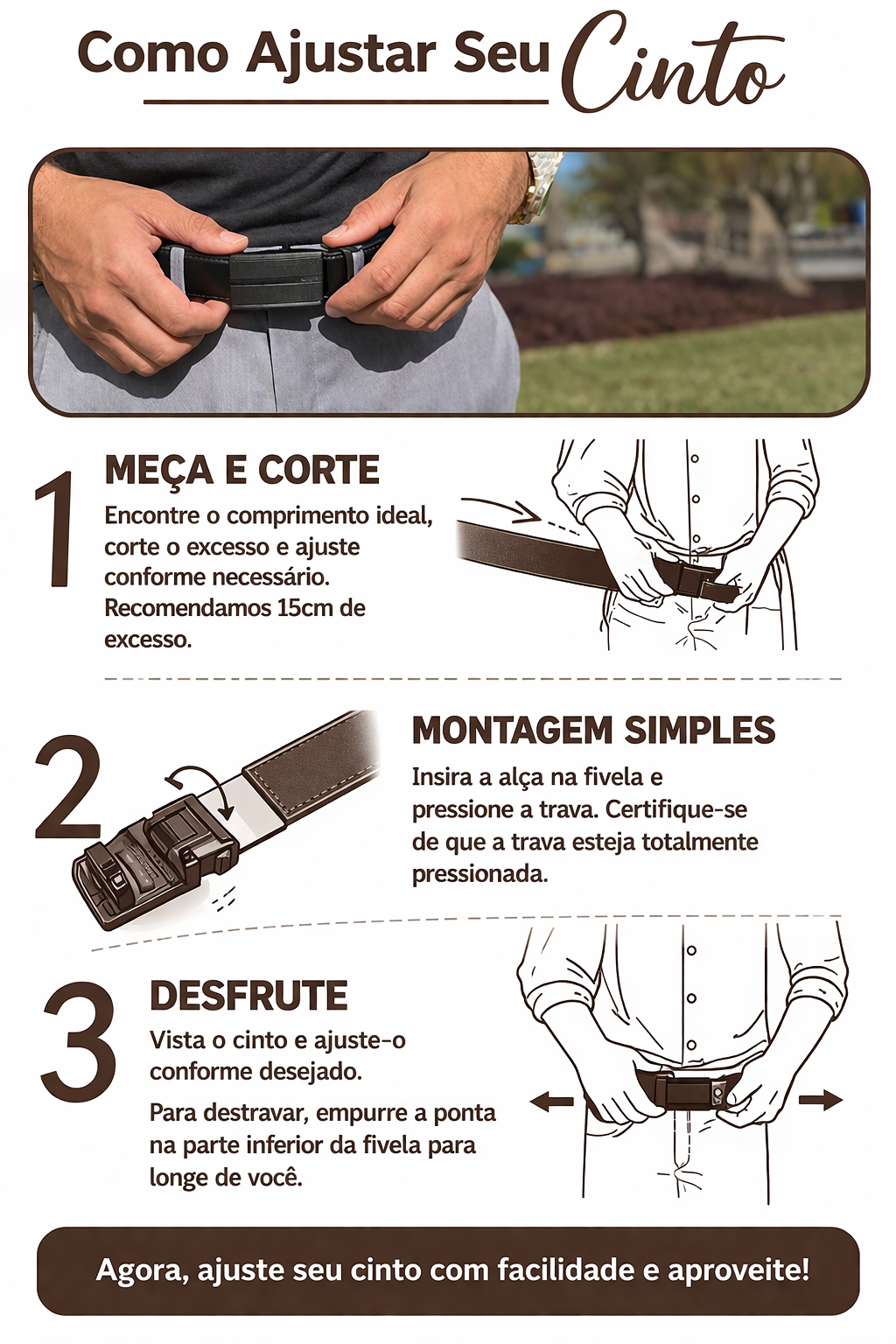 Como Ajustar Seu Cinto

1

MEÇA E CORTE

Encontre o comprimento ideal, corte o excesso e ajuste conforme necessário. Recomendamos 15cm de excesso.

2

MONTAGEM SIMPLES

Insira a alça na fivela e pressione a trava. Certifique-se de que a trava esteja totalmente pressionada.

3

DESFRUTE

Vista o cinto e ajuste-o conforme desejado.

Para destravar, empurre a ponta na parte inferior da fivela para longe de você.

Agora, ajuste seu cinto com facilidade e aproveite!