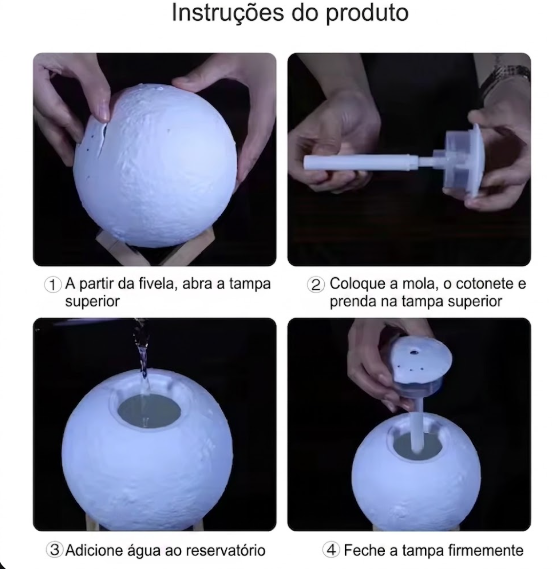 Instruções do produto

① A partir da fivela, abra a tampa superior

② Coloque a mola, o cotonete e prenda na tampa superior

③ Adicione água ao reservatório

④ Feche a tampa firmemente