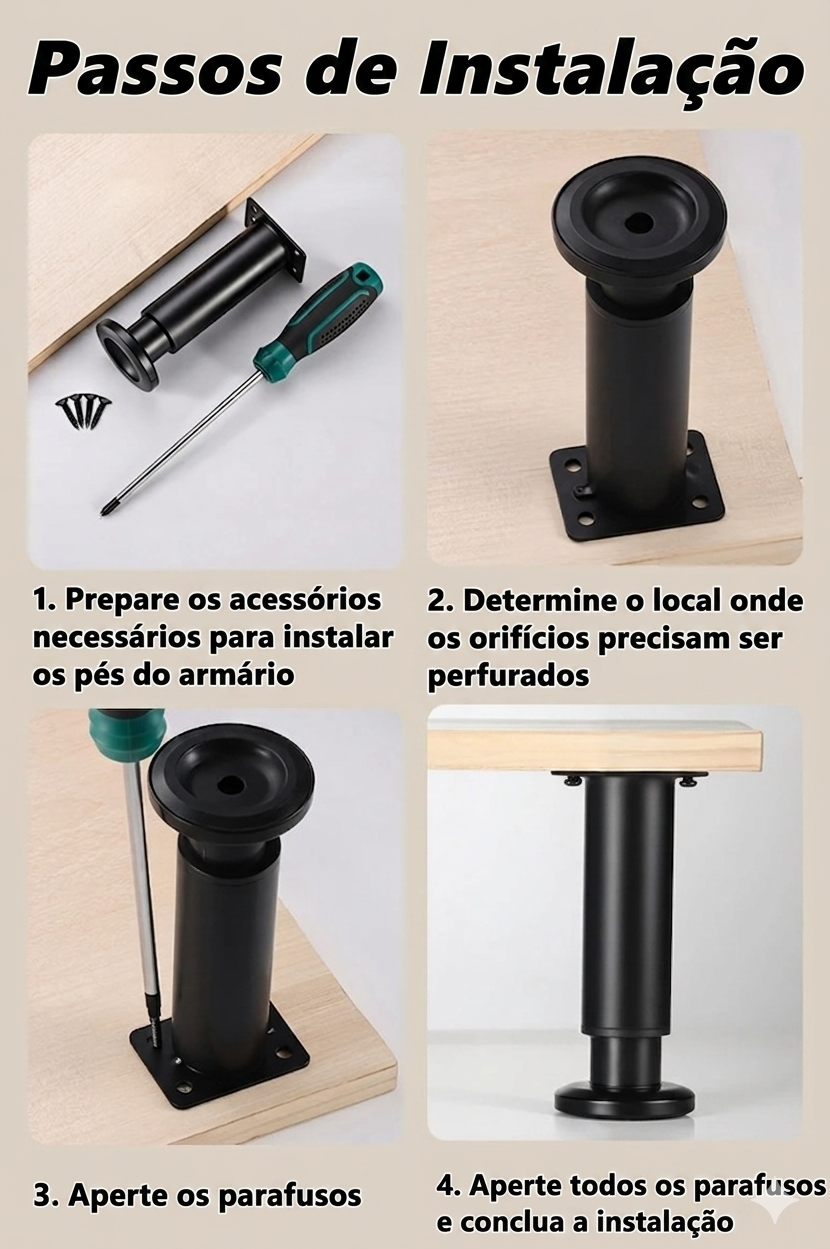 Passos de Instalação

1. Prepare os acessórios necessários para instalar os pés do armário

2. Determine o local onde os orifícios precisam ser perfurados

3. Aperte os parafusos

4. Aperte todos os parafusos e conclua a instalação