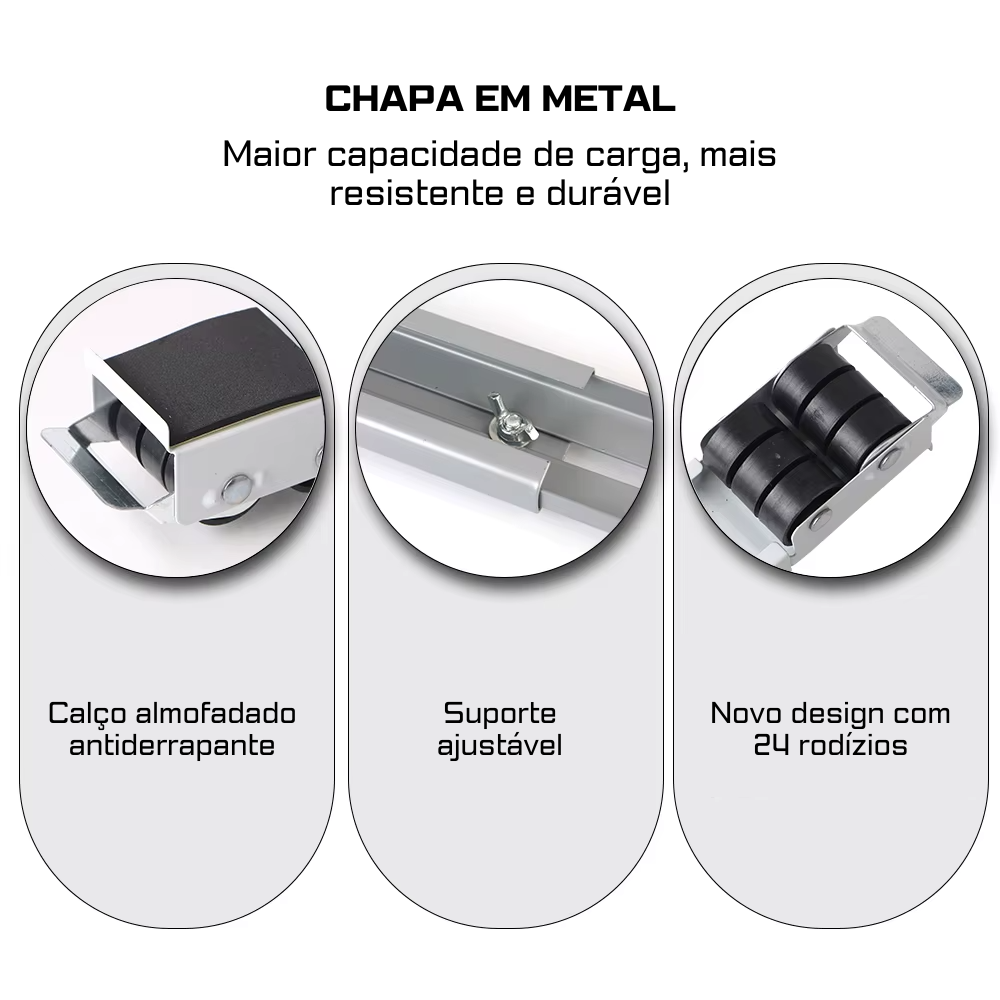 CHAPA EM METAL
Maior capacidade de carga, mais resistente e durável

Calço almofadado antiderrapante

Suporte ajustável

Novo design com 24 rodízios