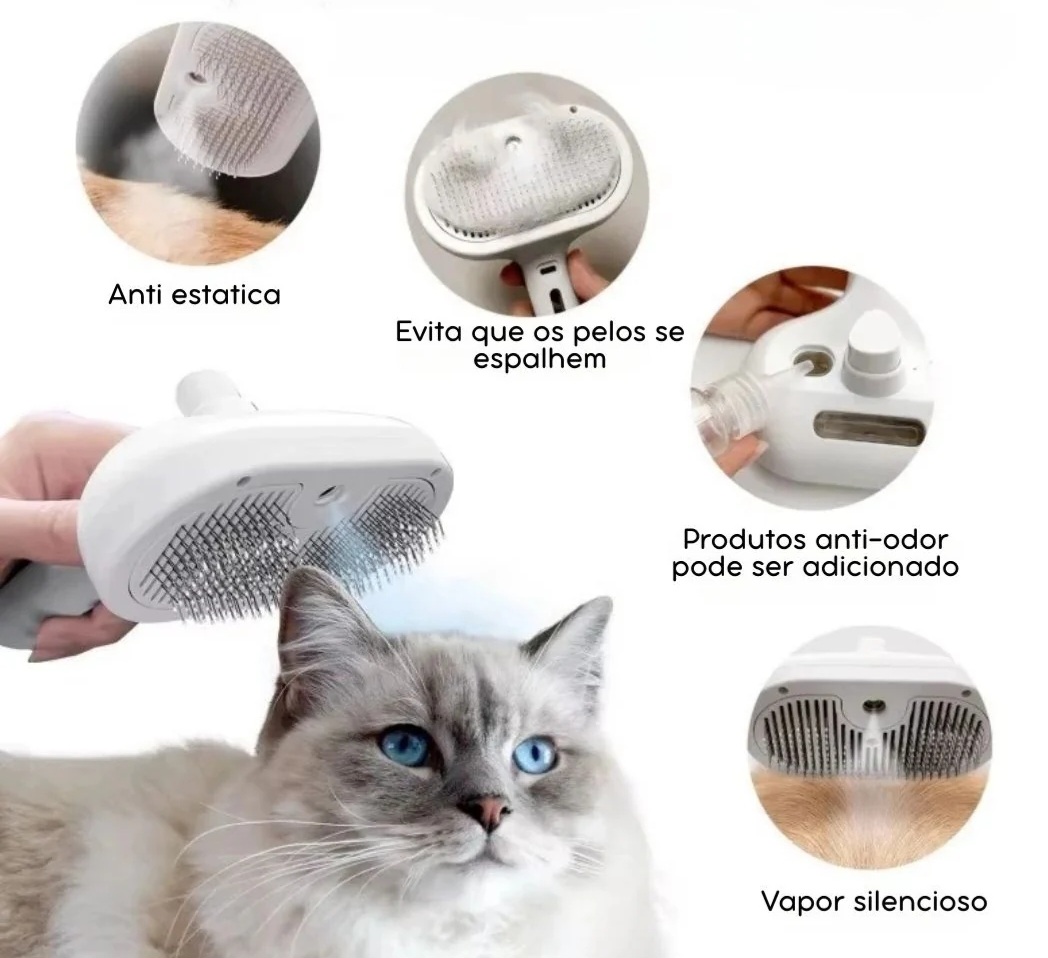 Anti estatica

Evita que os pelos se espalhem

Produtos anti-odor pode ser adicionado

Vapor silencioso