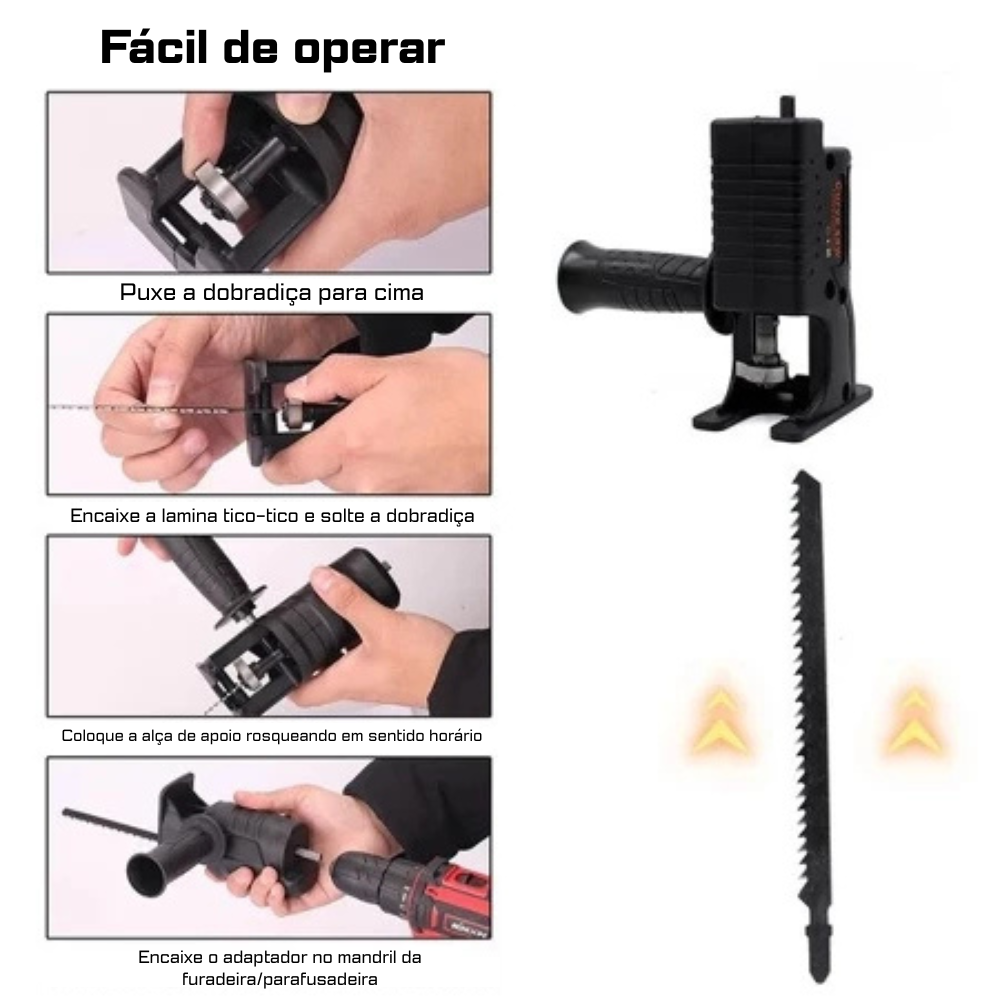 Fácil de operar

Puxe a dobradiça para cima

Encaixe a lamina tico-tico e solte a dobradiça

Coloque a alça de apoio rosqueando em sentido horário

Encaixe o adaptador no mandril da furadeira/parafusadeira