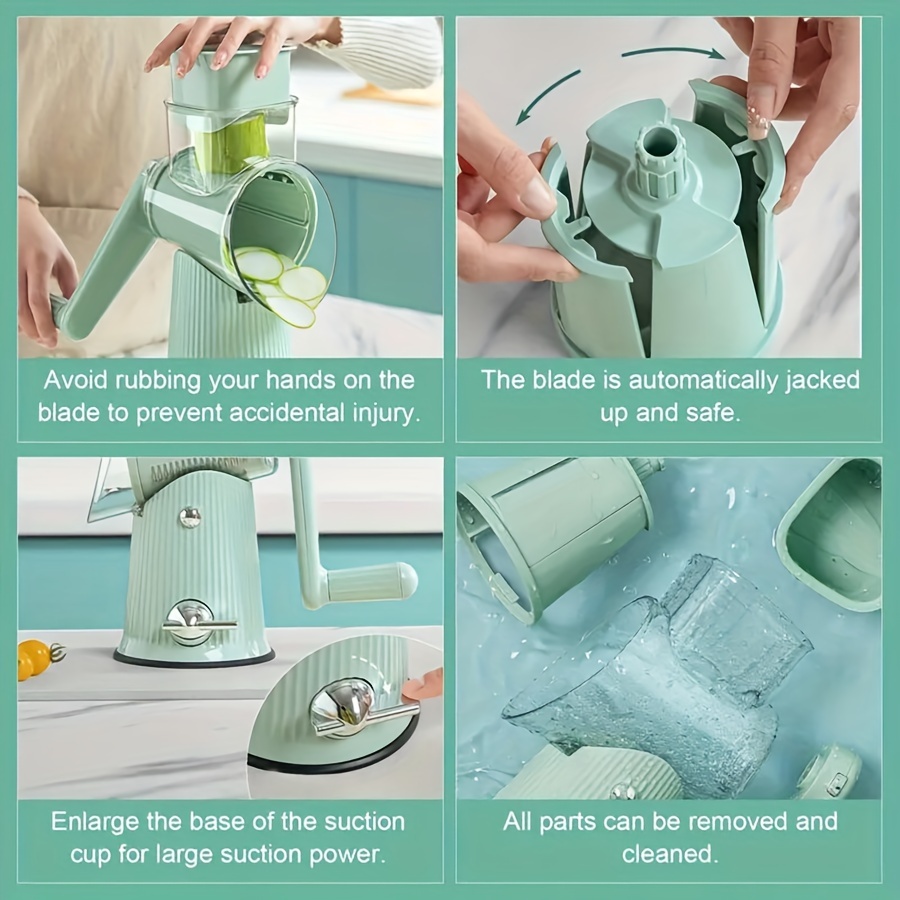 Avoid rubbing your hands on the blade to prevent accidental injury.

The blade is automatically jacked up and safe.

Enlarge the base of the suction cup for large suction power.

All parts can be removed and cleaned.