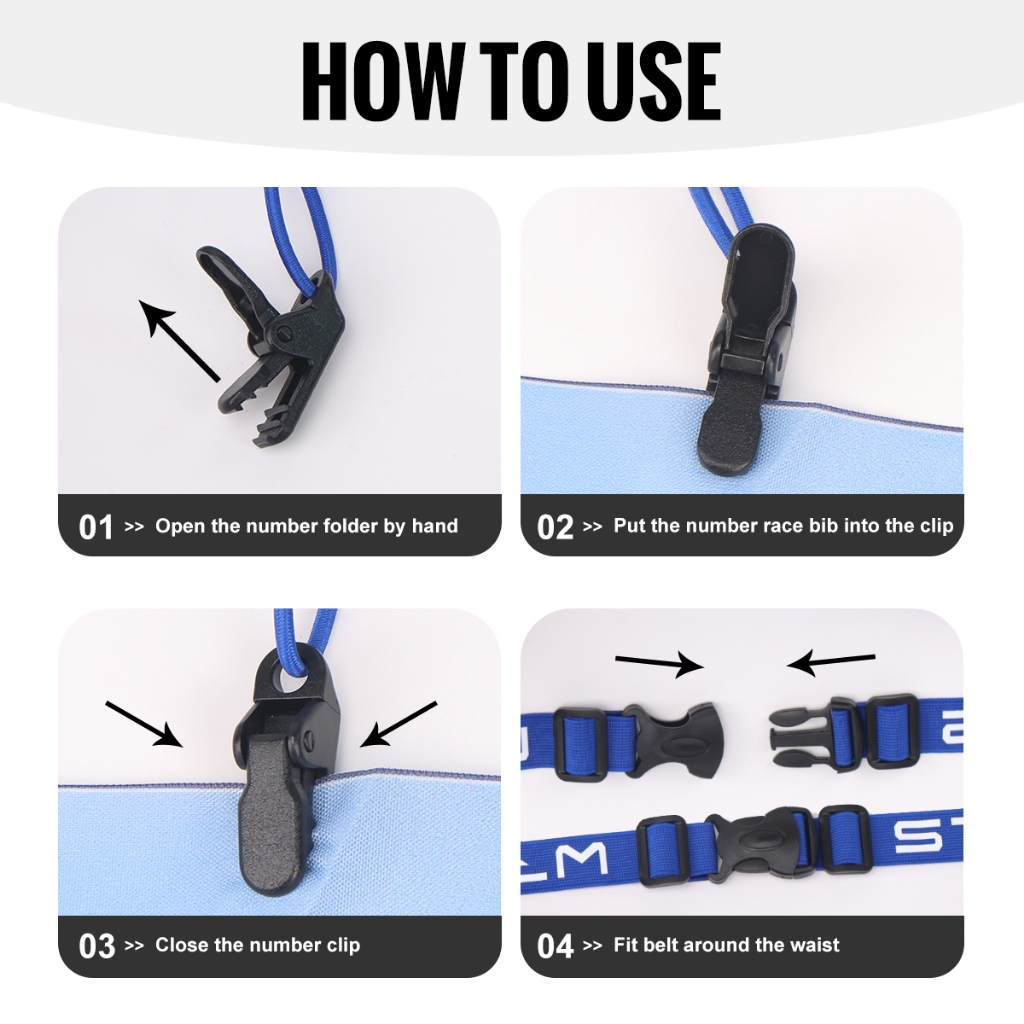 HOW TO USE

01 >> Open the number folder by hand

02 >> Put the number race bib into the clip

03 >> Close the number clip

04 >> Fit belt around the waist