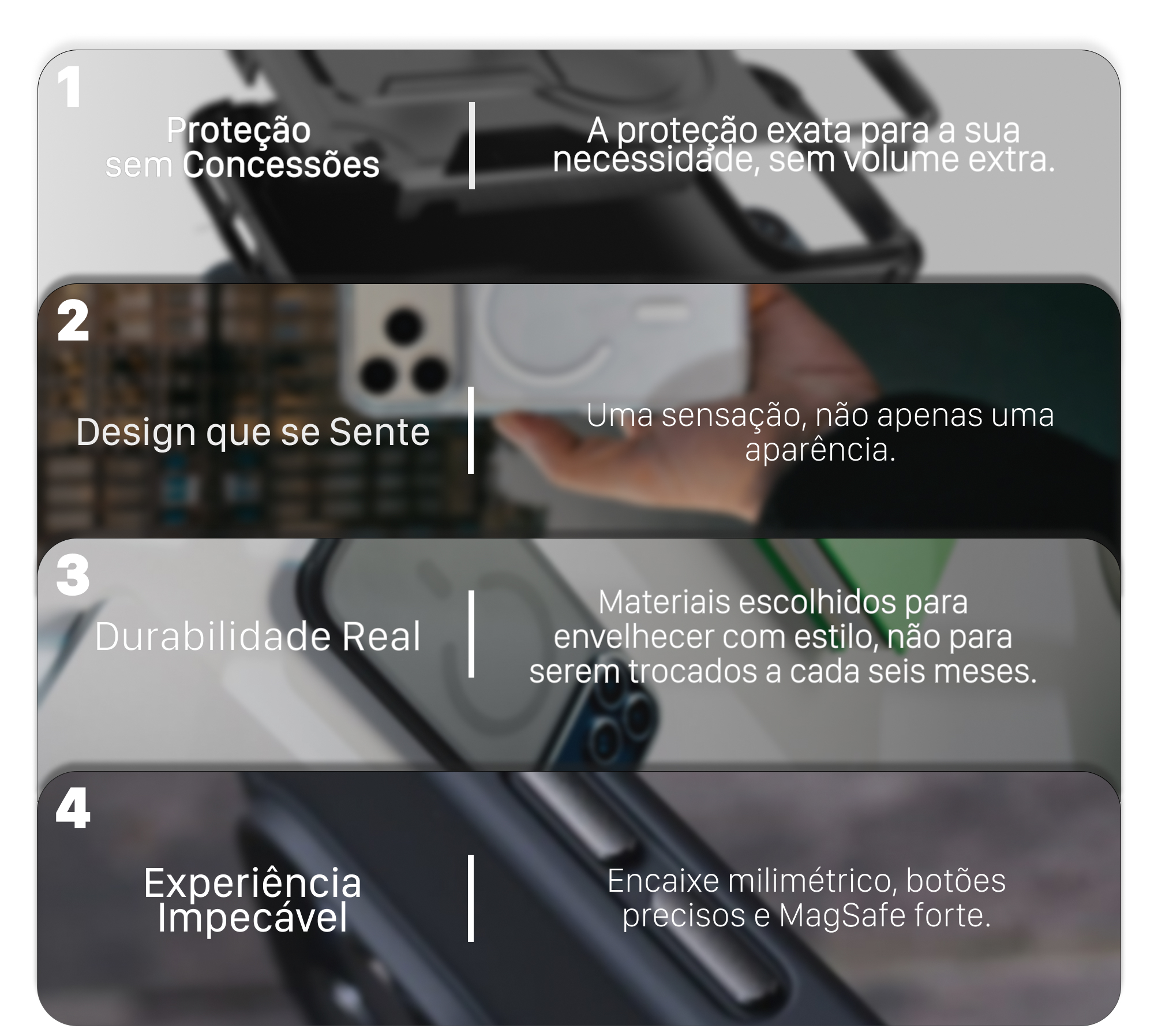 1

Proteção sem Concessões

A proteção exata para a sua necessidade, sem volume extra.

2

Design que se Sente

Uma sensação, não apenas uma aparência.

3

Durabilidade Real

Materiais escolhidos para envelhecer com estilo, não para serem trocados a cada seis meses.

4

Experiência Impecável

Encaixe milimétrico, botões precisos e MagSafe forte.