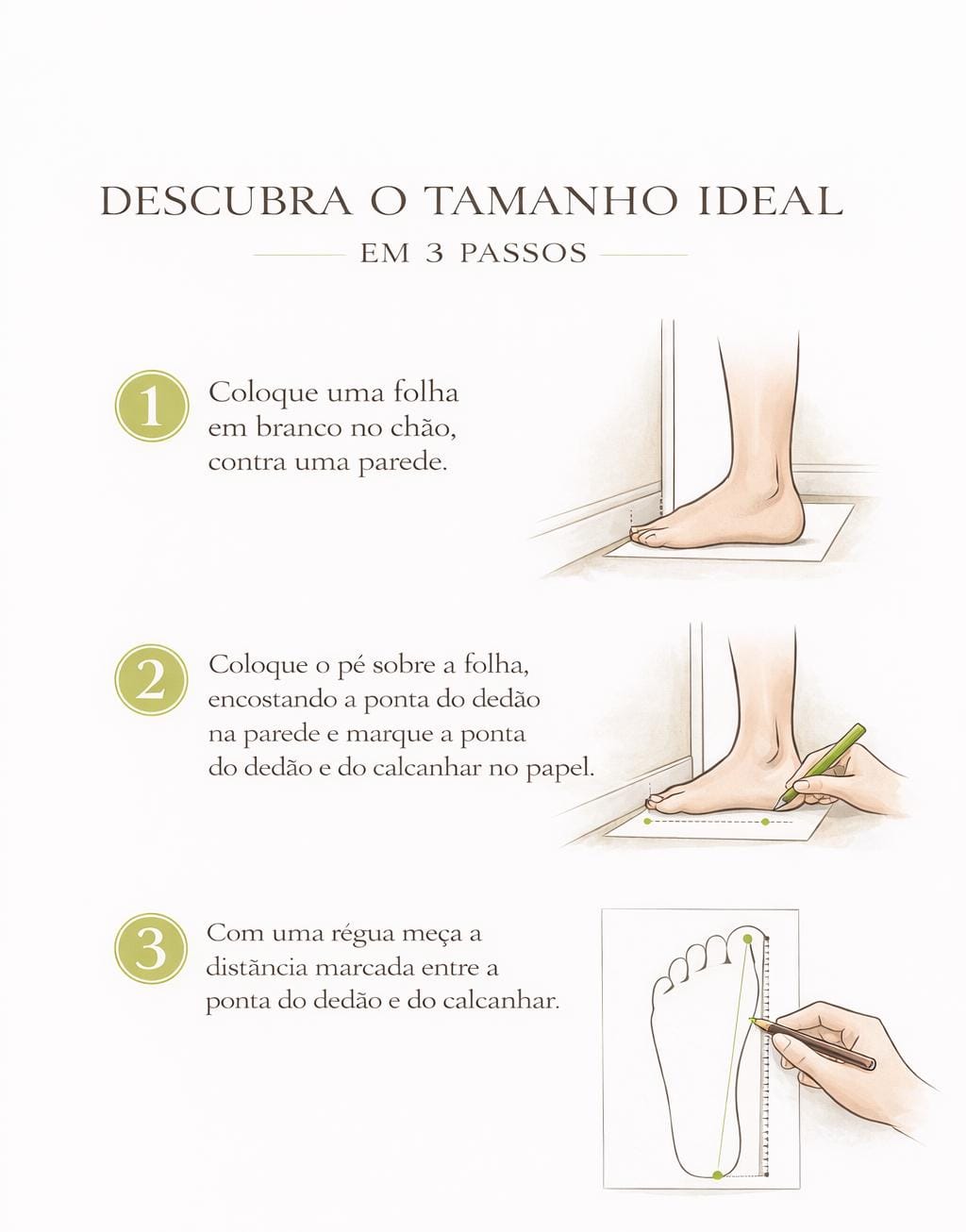 DESCUBRA O TAMANHO IDEAL
EM 3 PASSOS

1 Coloque uma folha em branco no chão, contra uma parede.

2 Coloque o pé sobre a folha, encostando a ponta do dedão na parede e marque a ponta do dedão e do calcanhar no papel.

3 Com uma régua meça a distância marcada entre a ponta do dedão e do calcanhar.