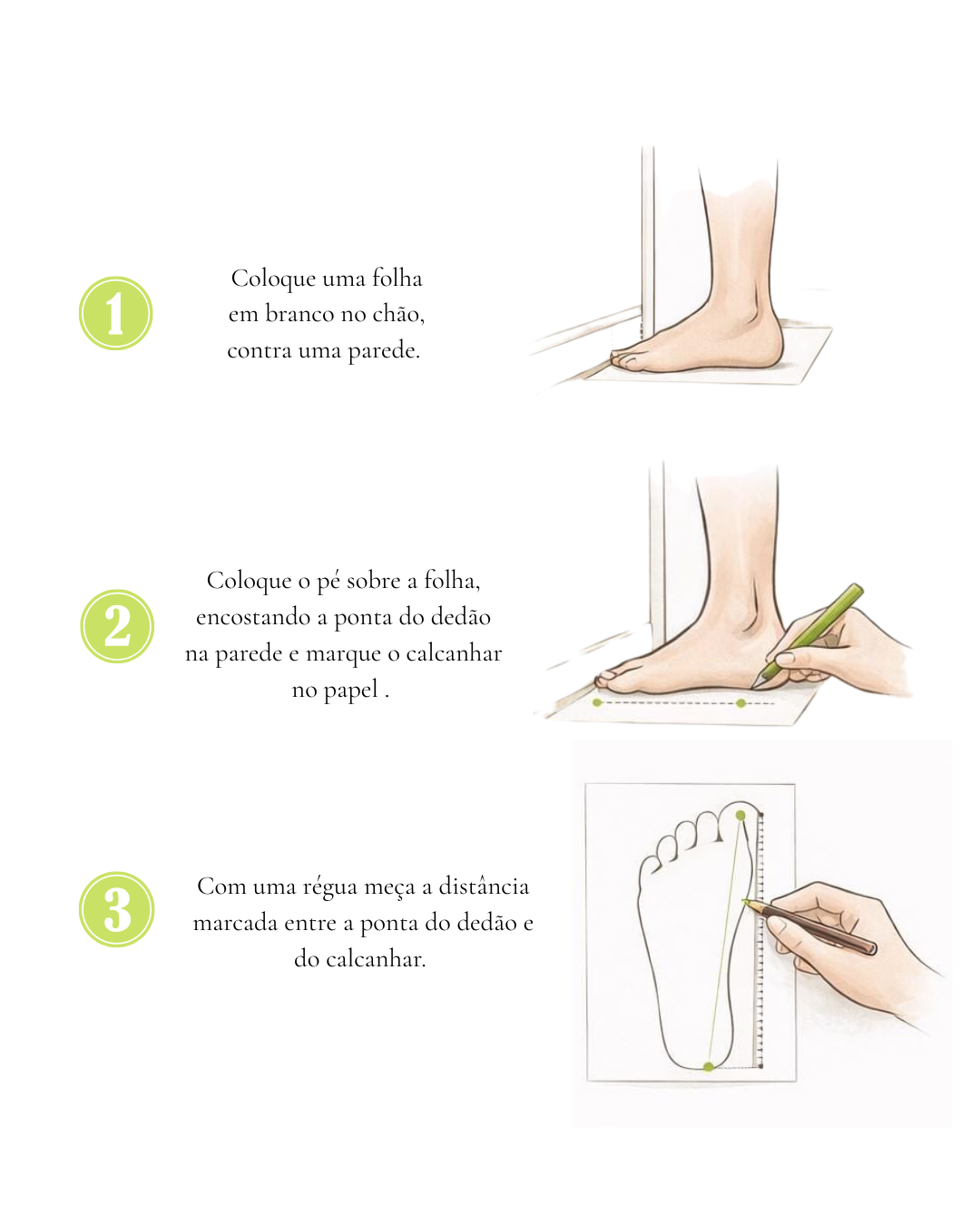 1

Coloque uma folha em branco no chão, contra uma parede.

2

Coloque o pé sobre a folha, encostando a ponta do dedão na parede e marque o calcanhar no papel .

3

Com uma régua meça a distância marcada entre a ponta do dedão e do calcanhar.