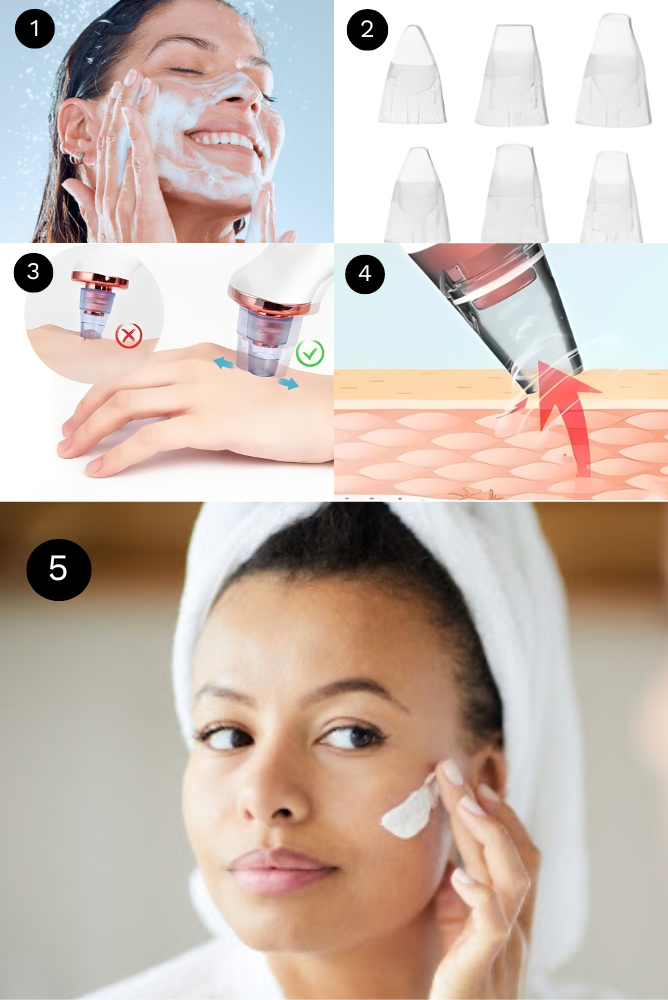 1
2
3
4
5