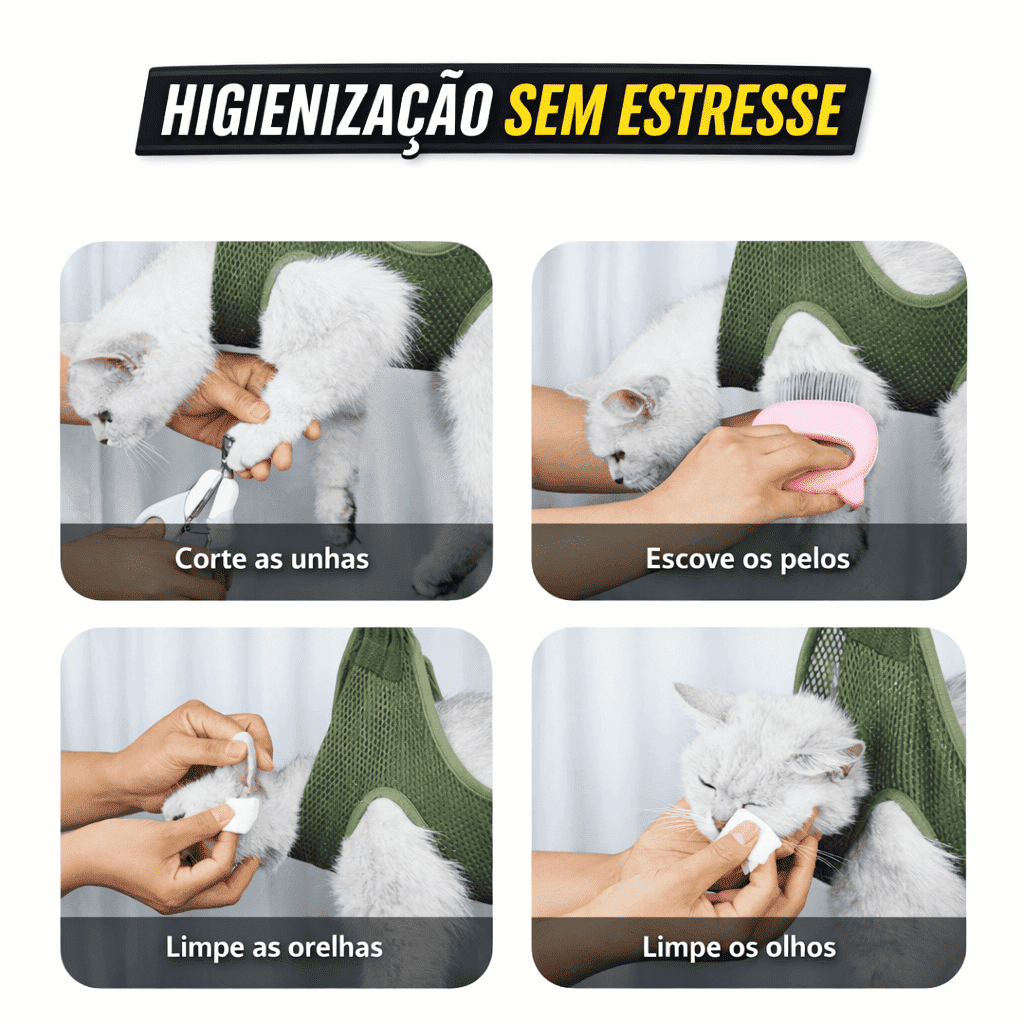 HIGIENIZAÇÃO SEM ESTRESSE

Corte as unhas

Escove os pelos

Limpe as orelhas

Limpe os olhos