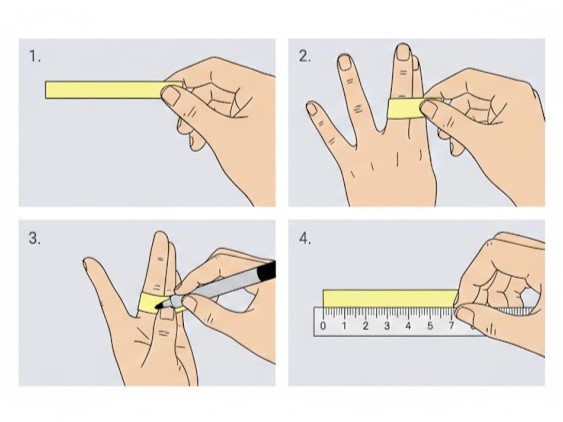 1.

2.

3.

4.

0 1 2 3 4 5 7