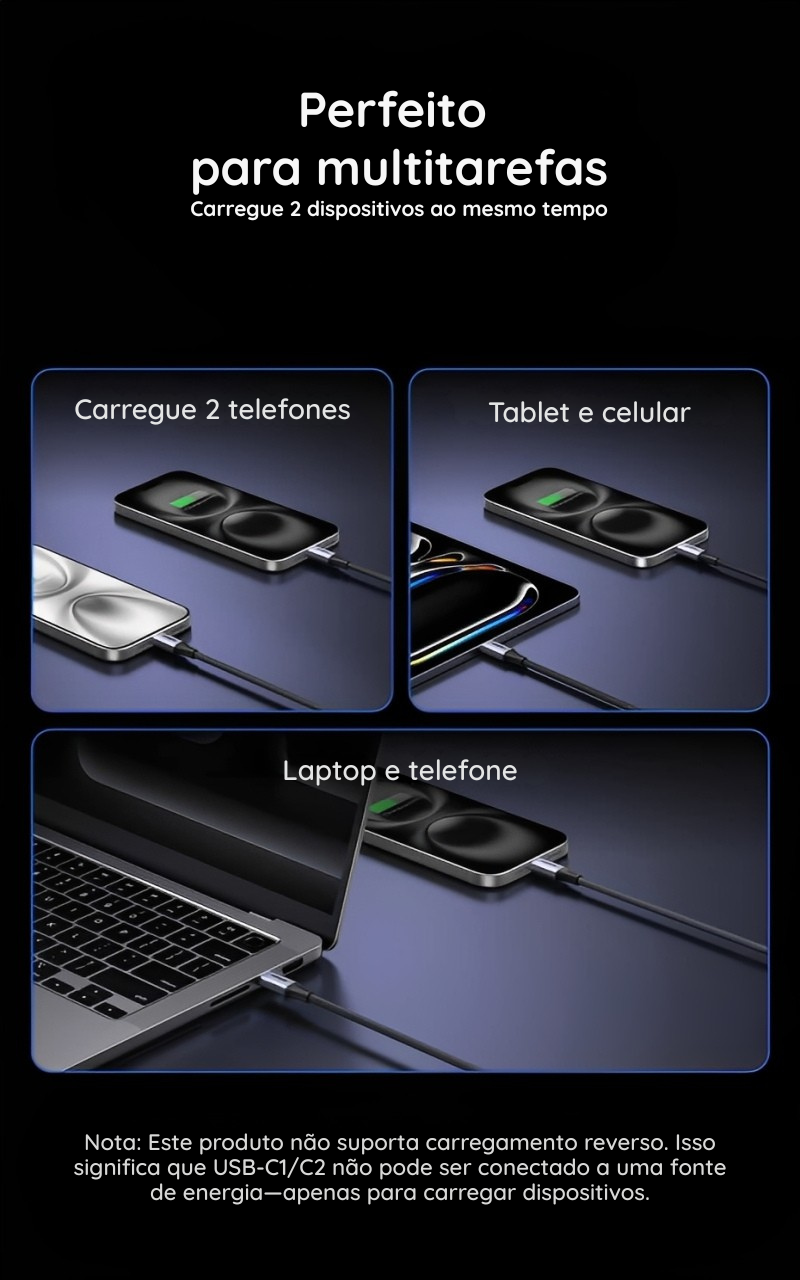 Perfeito
para multitarefas
Carregue 2 dispositivos ao mesmo tempo

Carregue 2 telefones

Tablet e celular

Laptop e telefone

Nota: Este produto não suporta carregamento reverso. Isso significa que USB-C1/C2 não pode ser conectado a uma fonte de energia—apenas para carregar dispositivos.