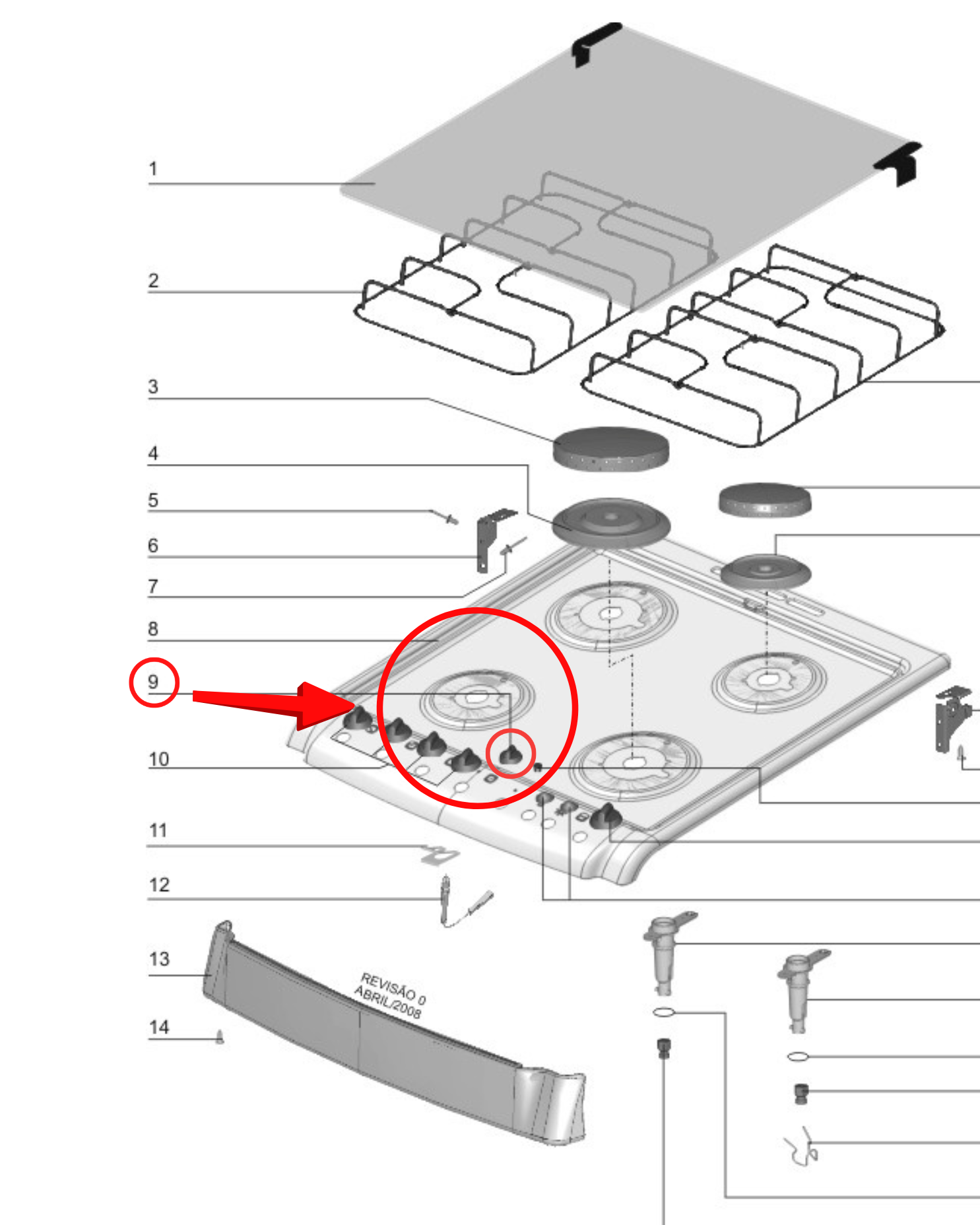 1
2
3
4
5
6
7
8
9
10
11
12
13
14
REVISÃO 0
ABRIL/2008