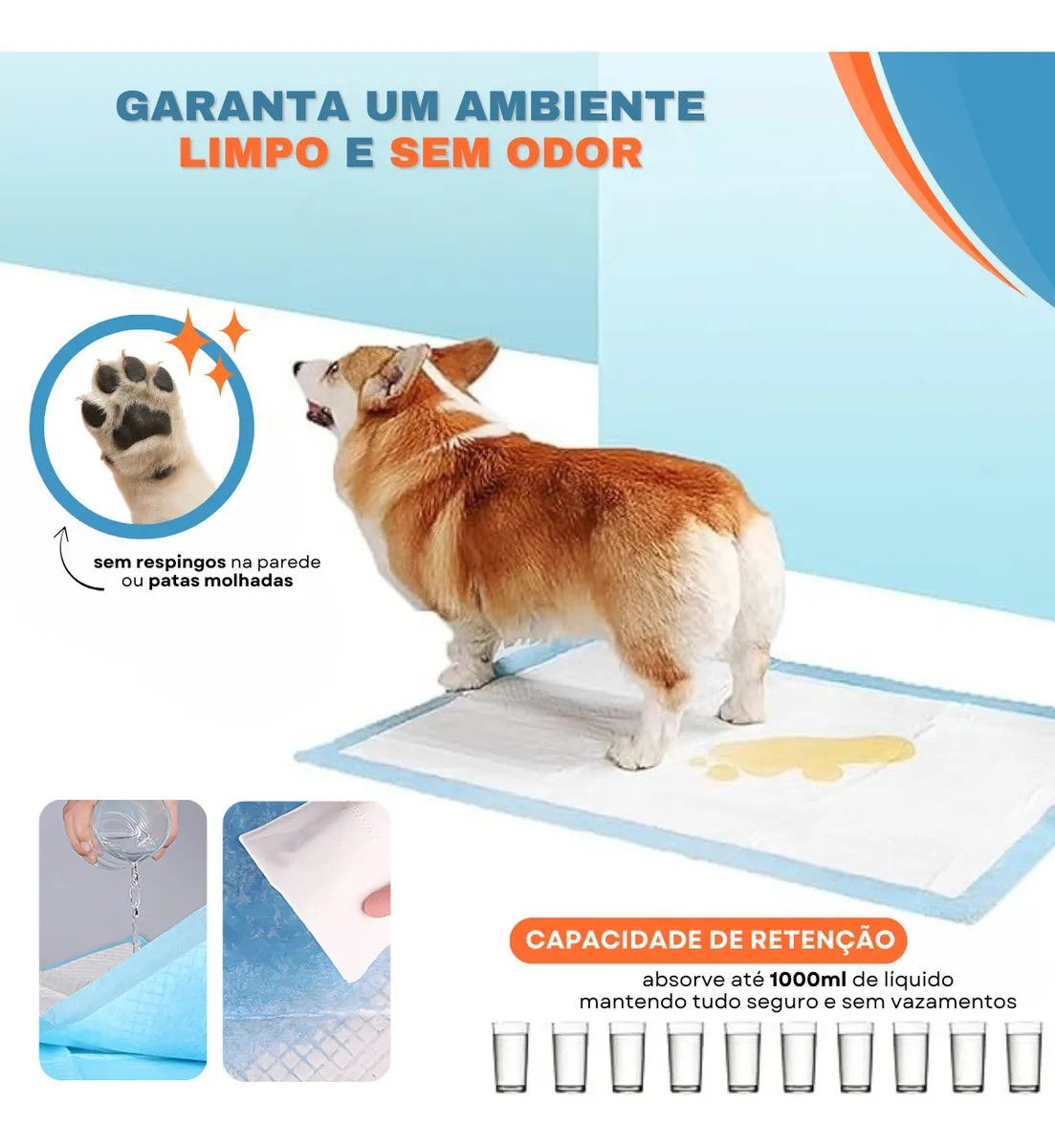 GARANTA UM AMBIENTE
LIMPO E SEM ODOR

sem respingos na parede
ou patas molhadas

CAPACIDADE DE RETENÇÃO

absorve até 1000ml de líquido
mantendo tudo seguro e sem vazamentos