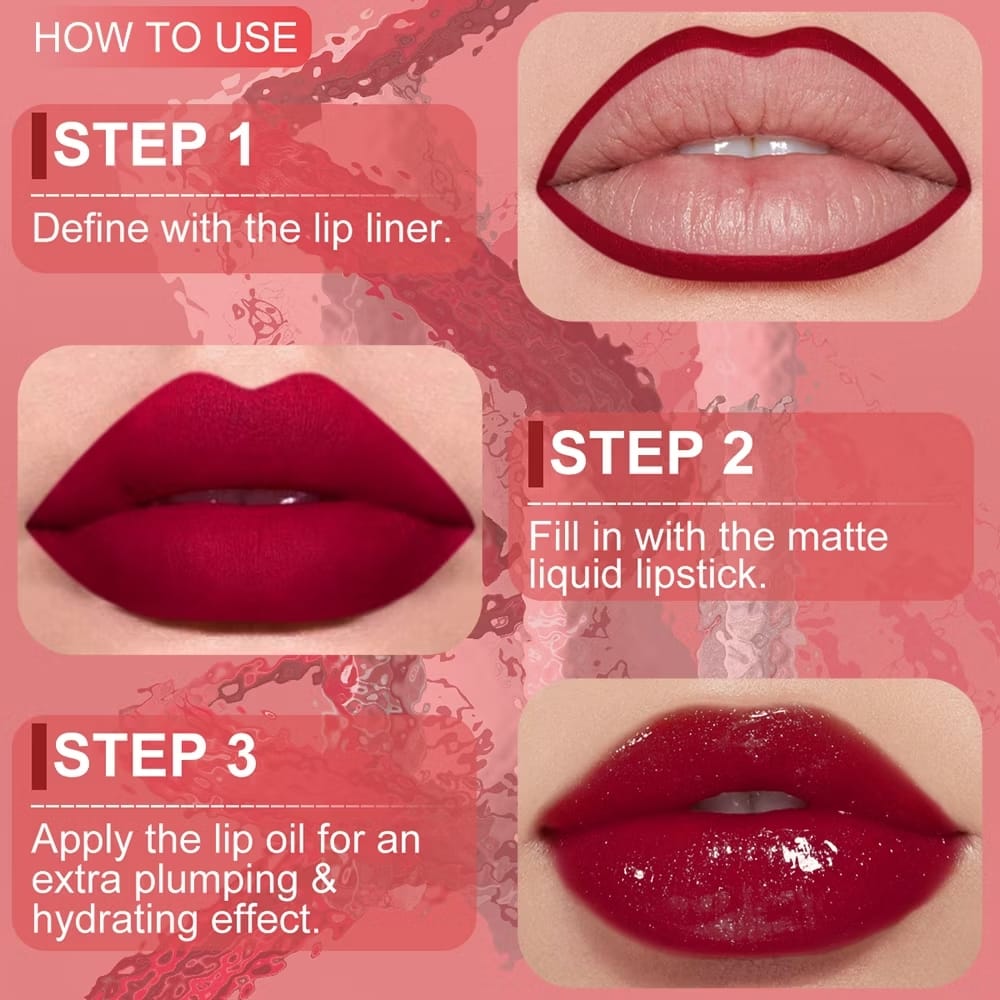 HOW TO USE

STEP 1

Define with the lip liner.

STEP 2

Fill in with the matte liquid lipstick.

STEP 3

Apply the lip oil for an extra plumping & hydrating effect.