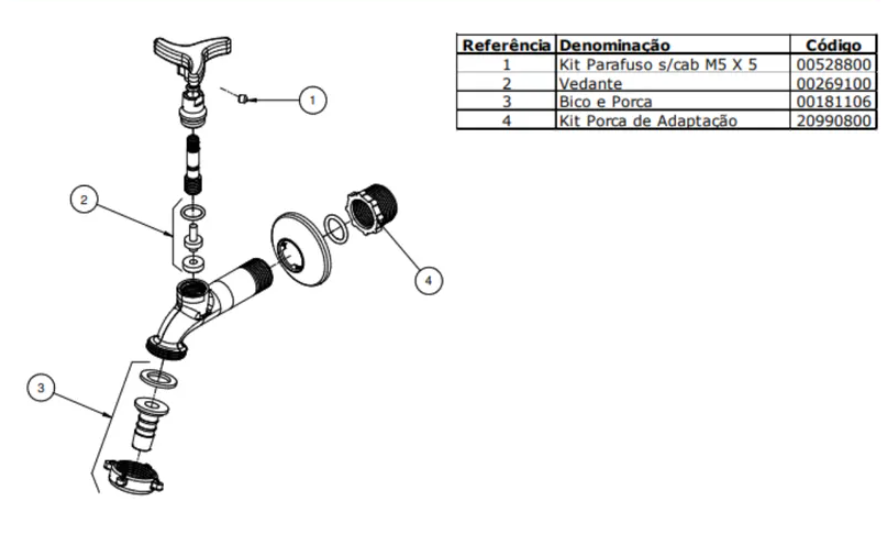 1

2

4

3

| Referência | Denominação | Código |
|---|---|---|
| 1 | Kit Parafuso s/cab M5 X 5 | 00528800 |
| 2 | Vedante | 00269100 |
| 3 | Bico e Porca | 00181106 |
| 4 | Kit Porca de Adaptação | 20990800 |