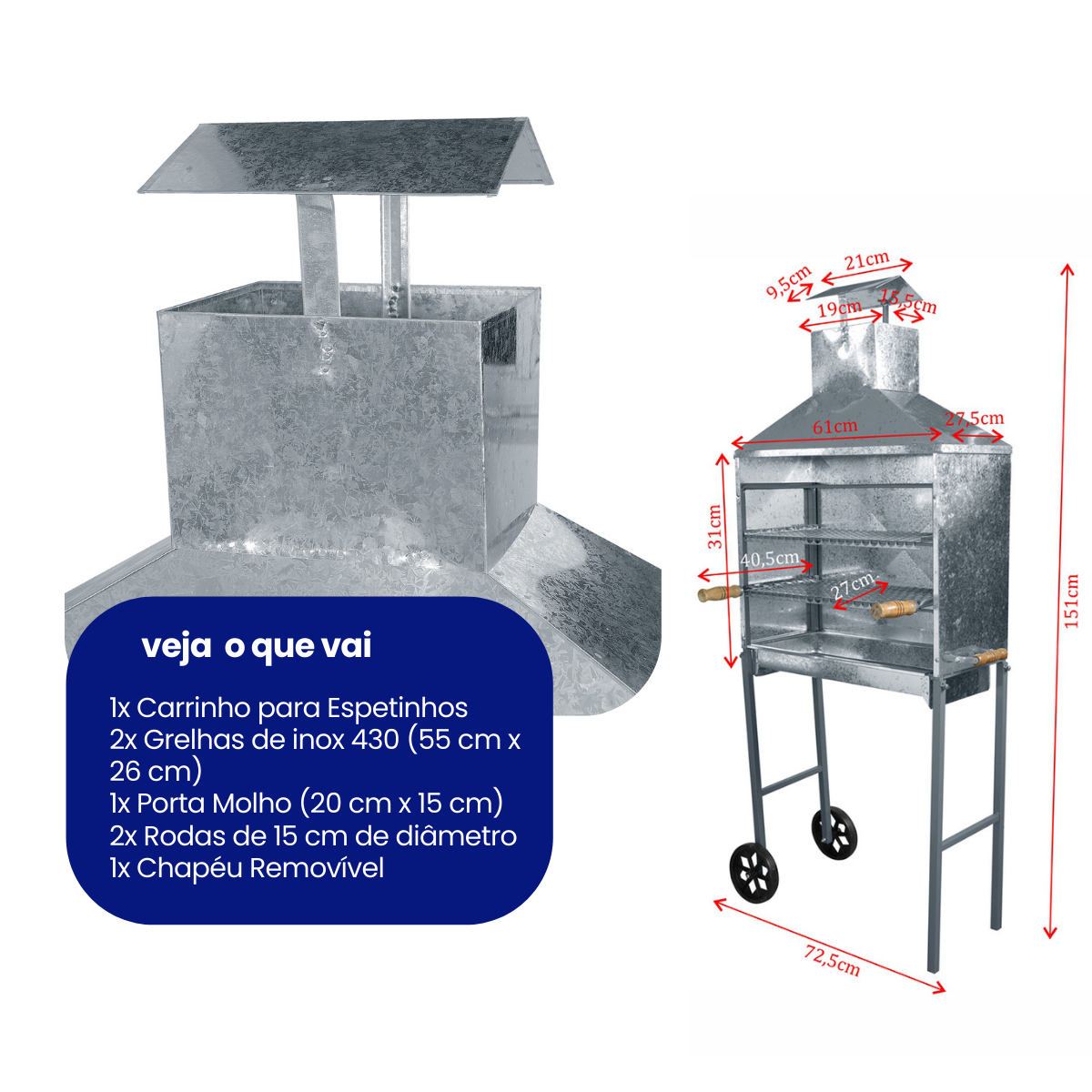 veja o que vai

1x Carrinho para Espetinhos
2x Grelhas de inox 430 (55 cm x 26 cm)
1x Porta Molho (20 cm x 15 cm)
2x Rodas de 15 cm de diâmetro
1x Chapéu Removível

9,5cm
21cm
19cm
15,5cm
61cm
27,5cm
31cm
40,5cm
27cm
151cm
72,5cm