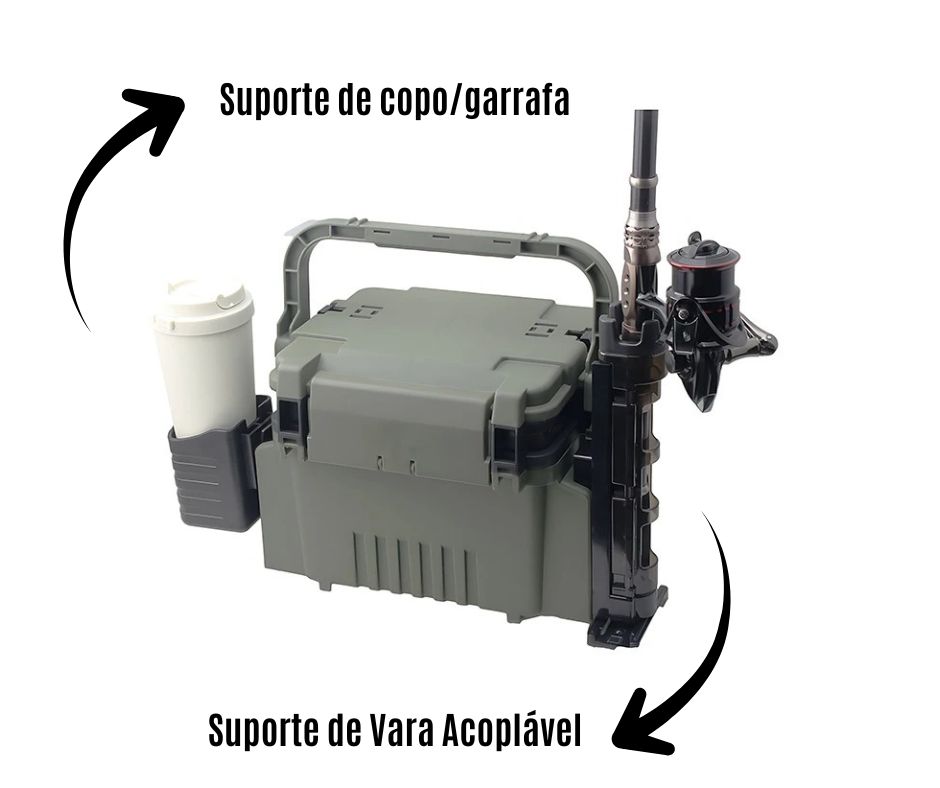 Suporte de copo/garrafa

Suporte de Vara Acoplável