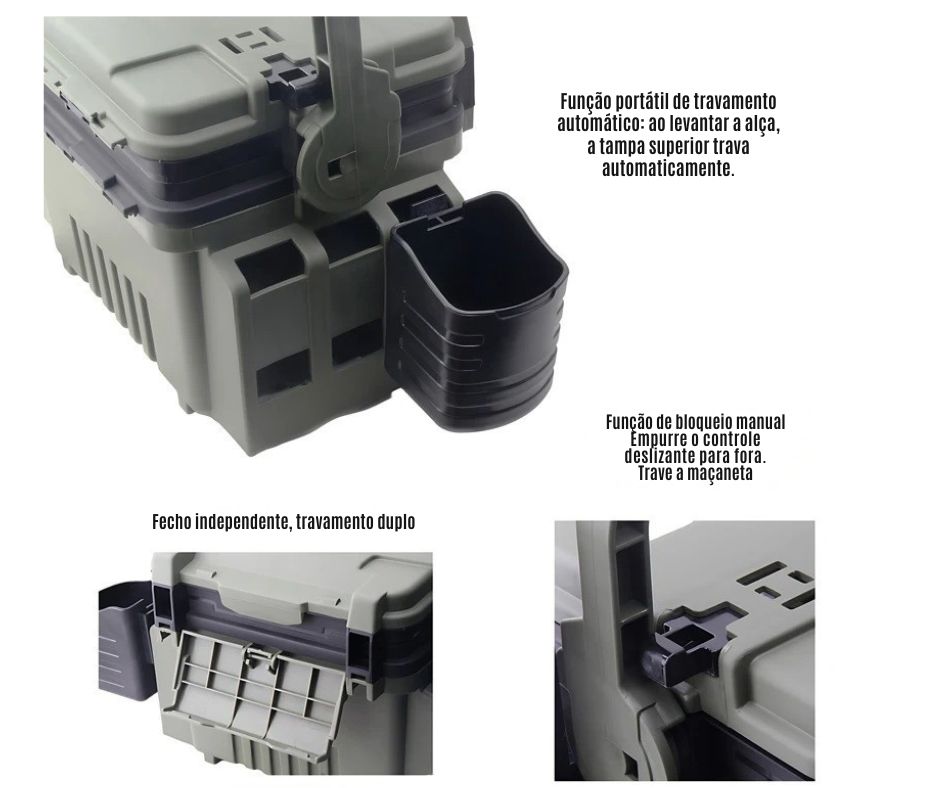 Função portátil de travamento automático: ao levantar a alça, a tampa superior trava automaticamente.

Função de bloqueio manual
Empurre o controle deslizante para fora.
Trave a maçaneta

Fecho independente, travamento duplo