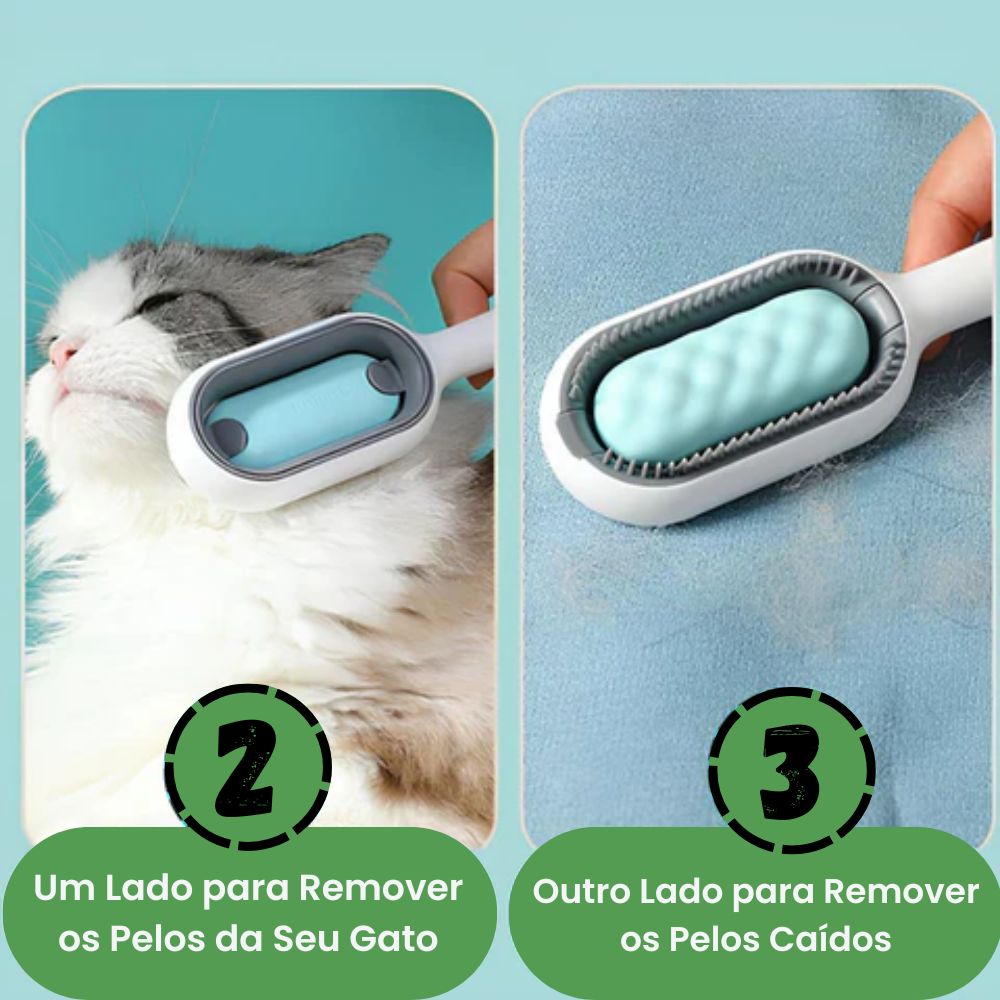 2

Um Lado para Remover os Pelos da Seu Gato

3

Outro Lado para Remover os Pelos Caídos