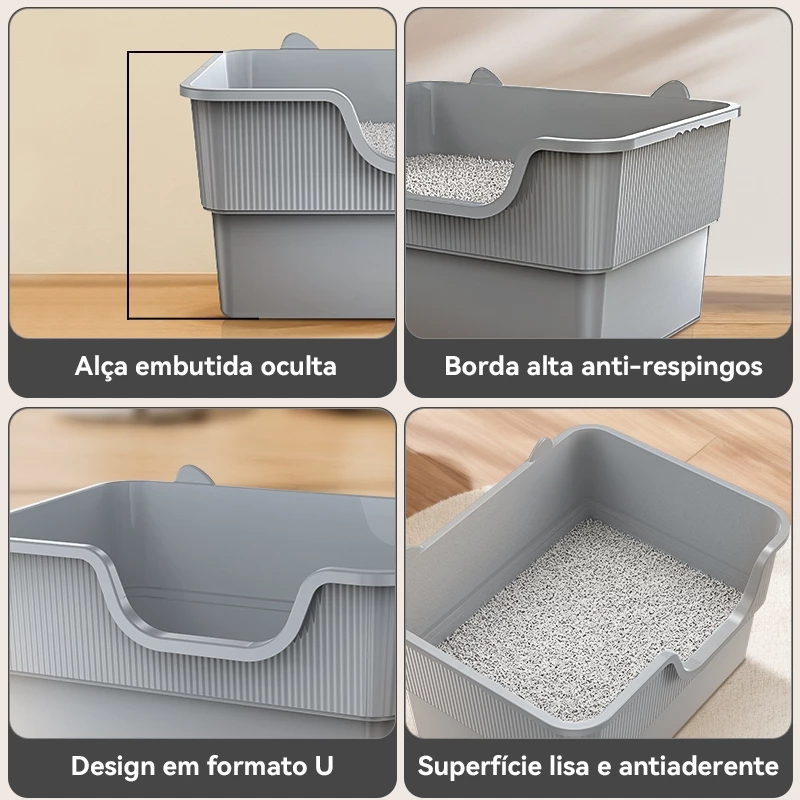 Alça embutida oculta

Borda alta anti-respingos

Design em formato U

Superfície lisa e antiaderente