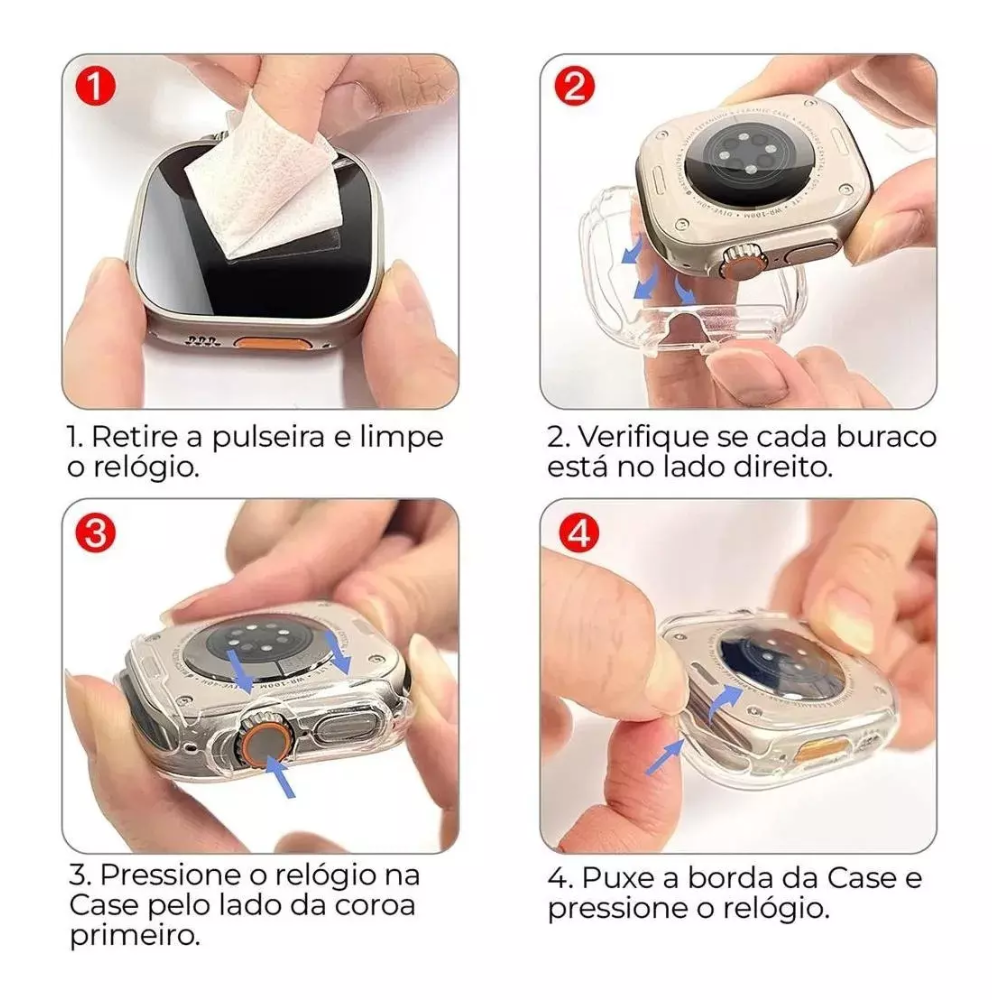 1

1. Retire a pulseira e limpe o relógio.

2

2. Verifique se cada buraco está no lado direito.

3

3. Pressione o relógio na Case pelo lado da coroa primeiro.

4

4. Puxe a borda da Case e pressione o relógio.