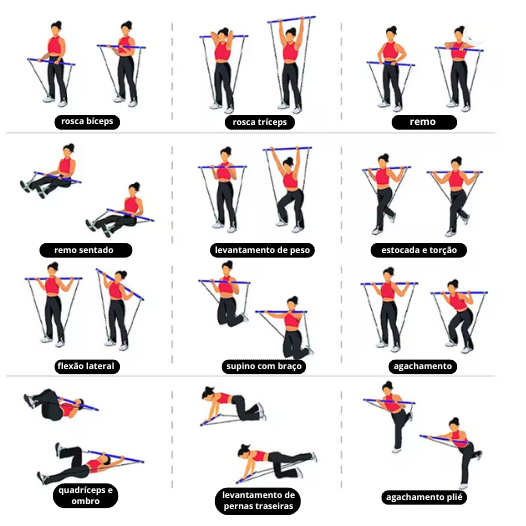 rosca bíceps

rosca tríceps

remo

remo sentado

levantamento de peso

estocada e torção

flexão lateral

supino com braço

agachamento

quadríceps e ombro

levantamento de pernas traseiras

agachamento plié