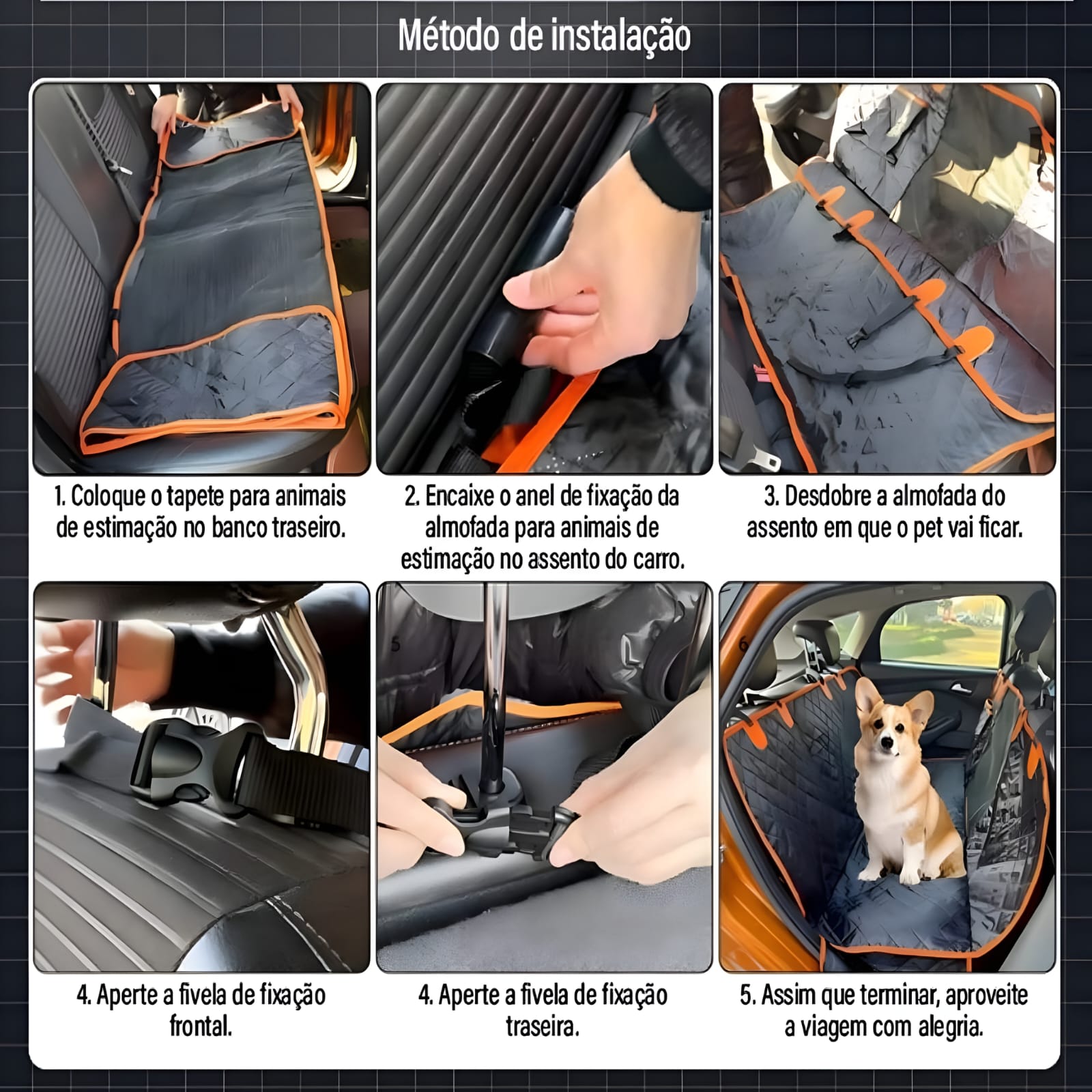 Método de instalação

1. Coloque o tapete para animais de estimação no banco traseiro.

2. Encaixe o anel de fixação da almofada para animais de estimação no assento do carro.

3. Desdobre a almofada do assento em que o pet vai ficar.

4. Aperte a fivela de fixação frontal.

5

4. Aperte a fivela de fixação traseira.

6

5. Assim que terminar, aproveite a viagem com alegria.