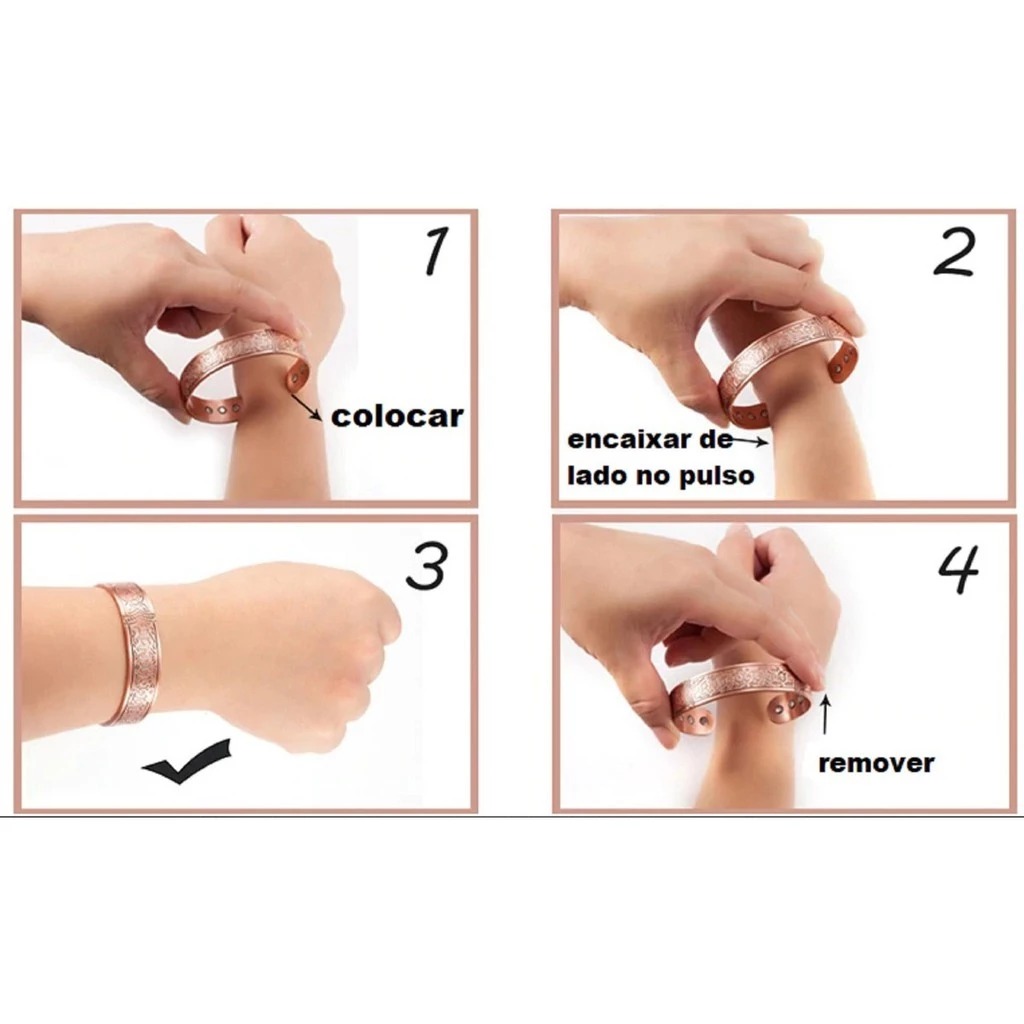 1

colocar

2

encaixar de lado no pulso

3

4

remover