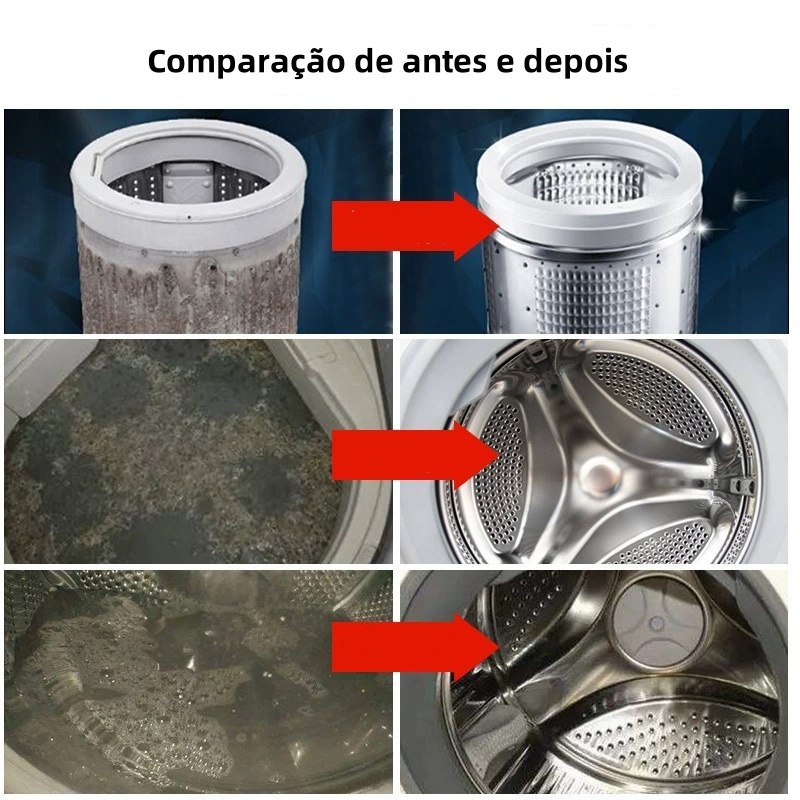 Comparação de antes e depois