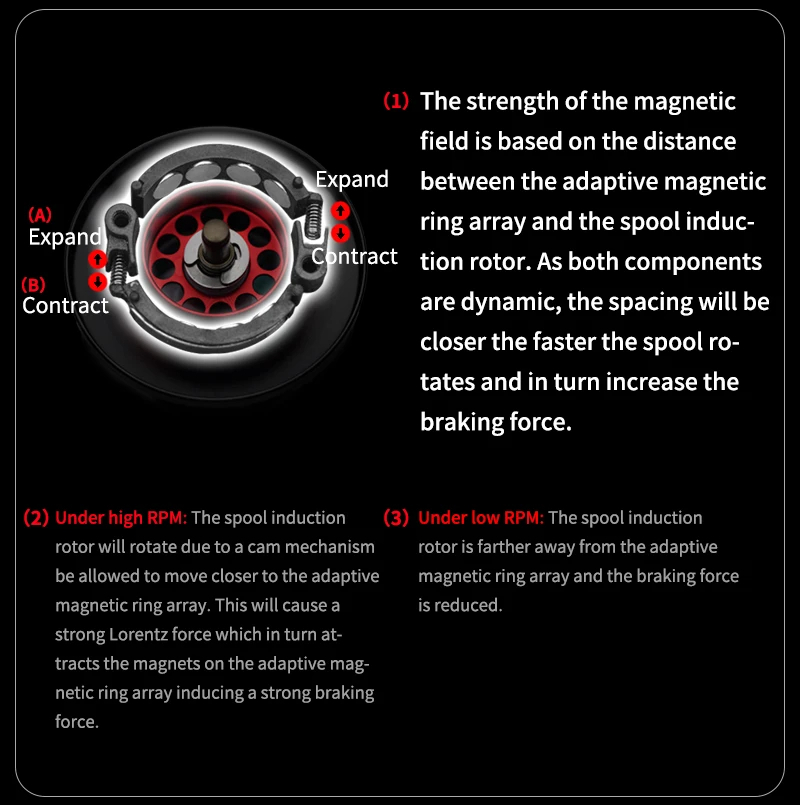 (A)
Expand

(B)
Contract

Expand

Contract

(1) The strength of the magnetic field is based on the distance between the adaptive magnetic ring array and the spool induction rotor. As both components are dynamic, the spacing will be closer the faster the spool rotates and in turn increase the braking force.

(2) Under high RPM: The spool induction rotor will rotate due to a cam mechanism be allowed to move closer to the adaptive magnetic ring array. This will cause a strong Lorentz force which in turn attracts the magnets on the adaptive magnetic ring array inducing a strong braking force.

(3) Under low RPM: The spool induction rotor is farther away from the adaptive magnetic ring array and the braking force is reduced.