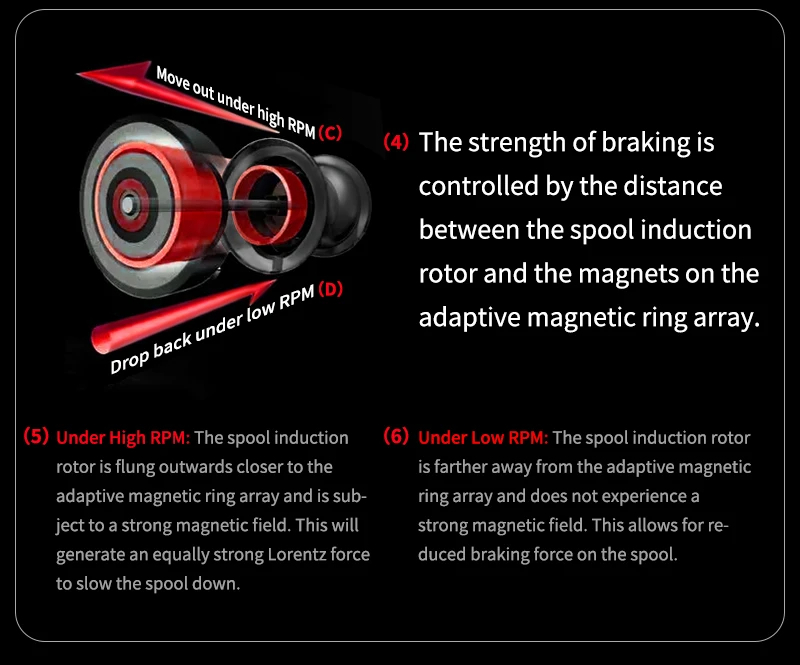 Move out under high RPM (C)

Drop back under low RPM (D)

(4) The strength of braking is controlled by the distance between the spool induction rotor and the magnets on the adaptive magnetic ring array.

(5) Under High RPM: The spool induction rotor is flung outwards closer to the adaptive magnetic ring array and is subject to a strong magnetic field. This will generate an equally strong Lorentz force to slow the spool down.

(6) Under Low RPM: The spool induction rotor is farther away from the adaptive magnetic ring array and does not experience a strong magnetic field. This allows for reduced braking force on the spool.