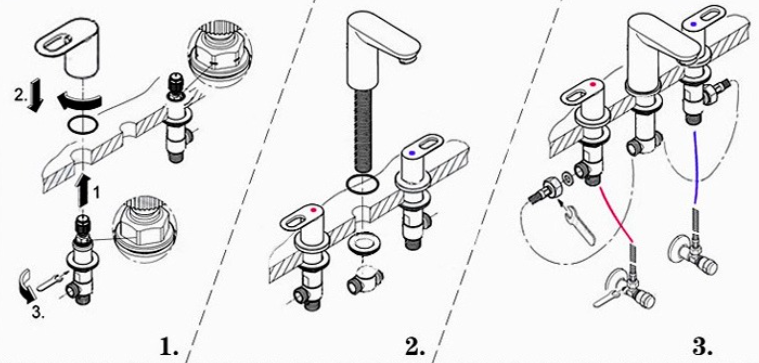 2.
1
3.
1.
2.
3.