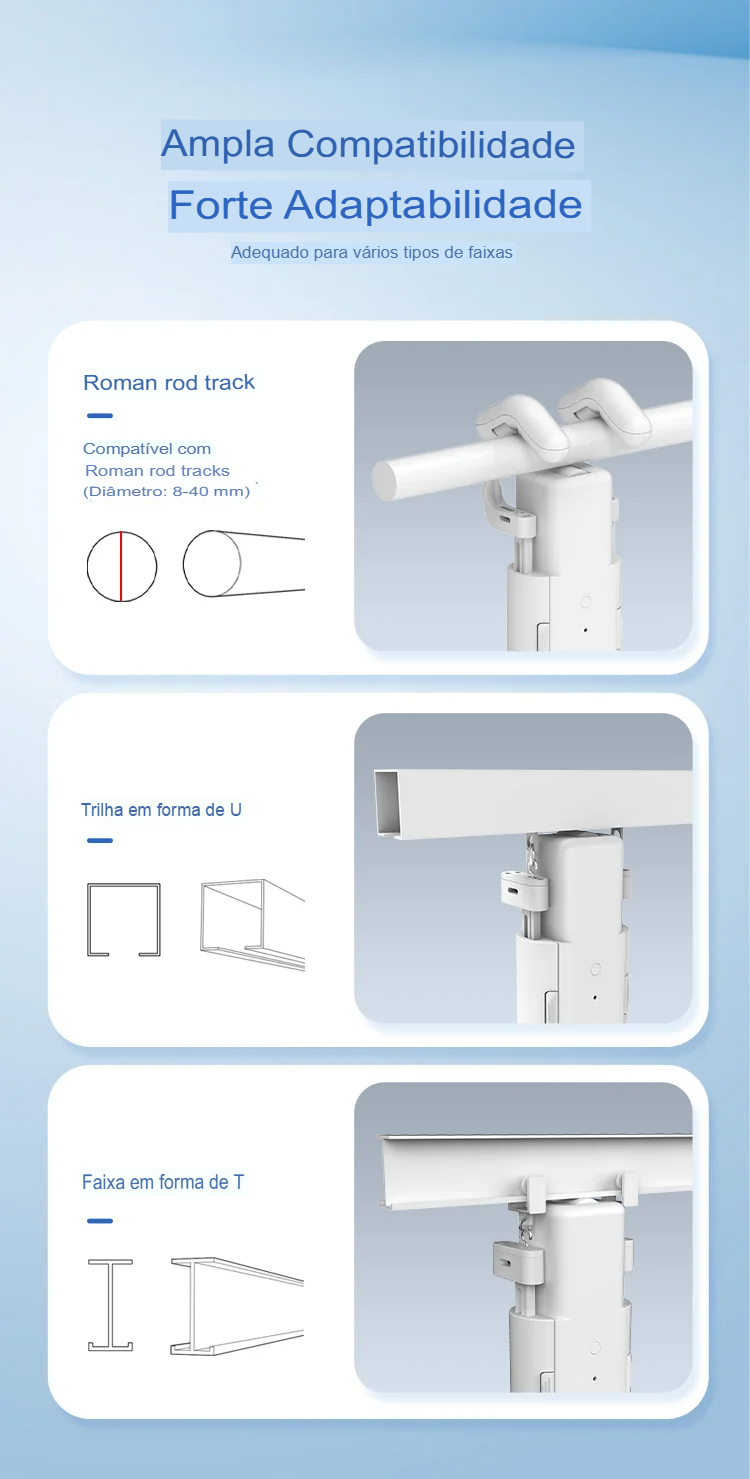 Ampla Compatibilidade
Forte Adaptabilidade
Adequado para vários tipos de faixas

Roman rod track

Compatível com
Roman rod tracks
(Diâmetro: 8-40 mm)

Trilha em forma de U

Faixa em forma de T