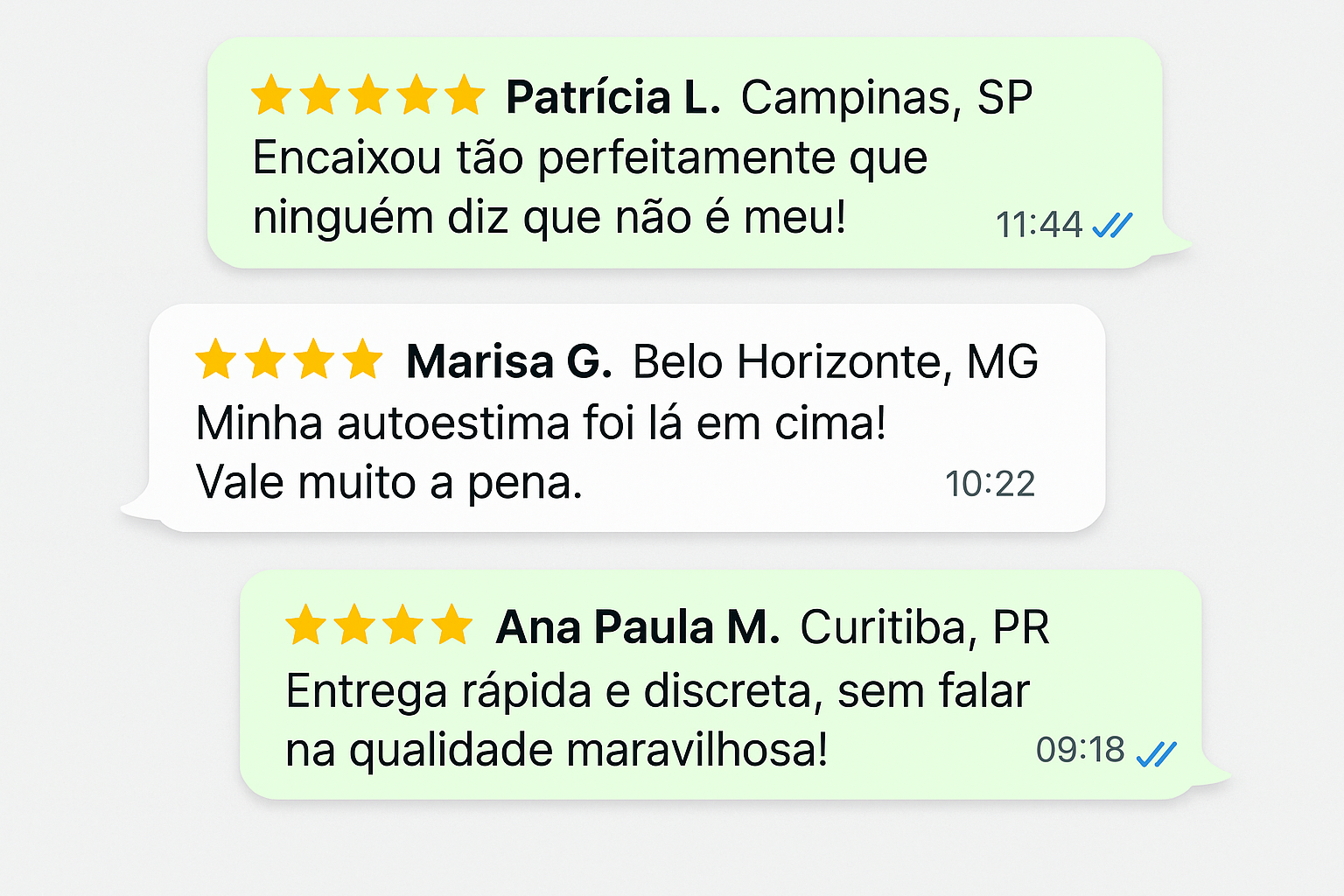 Patrícia L. Campinas, SP
Encaixou tão perfeitamente que ninguém diz que não é meu! 11:44

Marisa G. Belo Horizonte, MG
Minha autoestima foi lá em cima! Vale muito a pena. 10:22

Ana Paula M. Curitiba, PR
Entrega rápida e discreta, sem falar na qualidade maravilhosa! 09:18