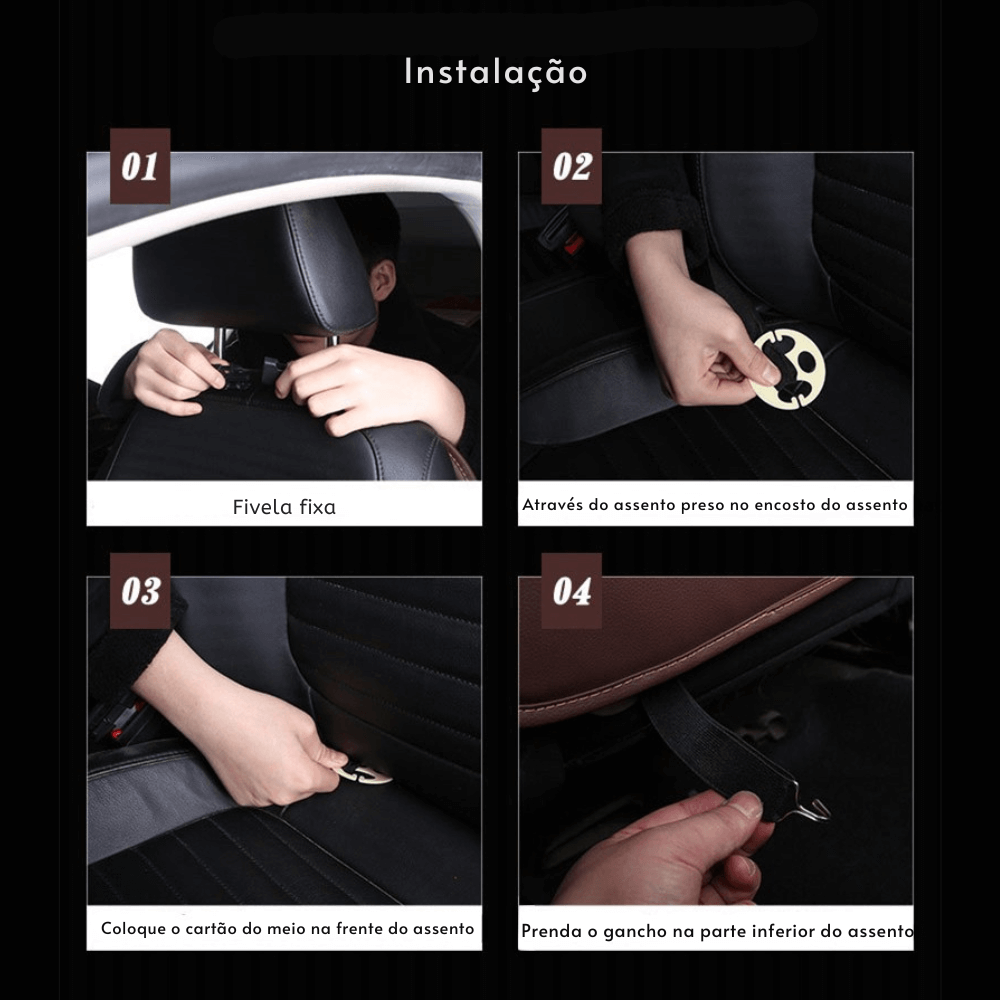 Instalação

01

Fivela fixa

02

Através do assento preso no encosto do assento

03

Coloque o cartão do meio na frente do assento

04

Prenda o gancho na parte inferior do assento