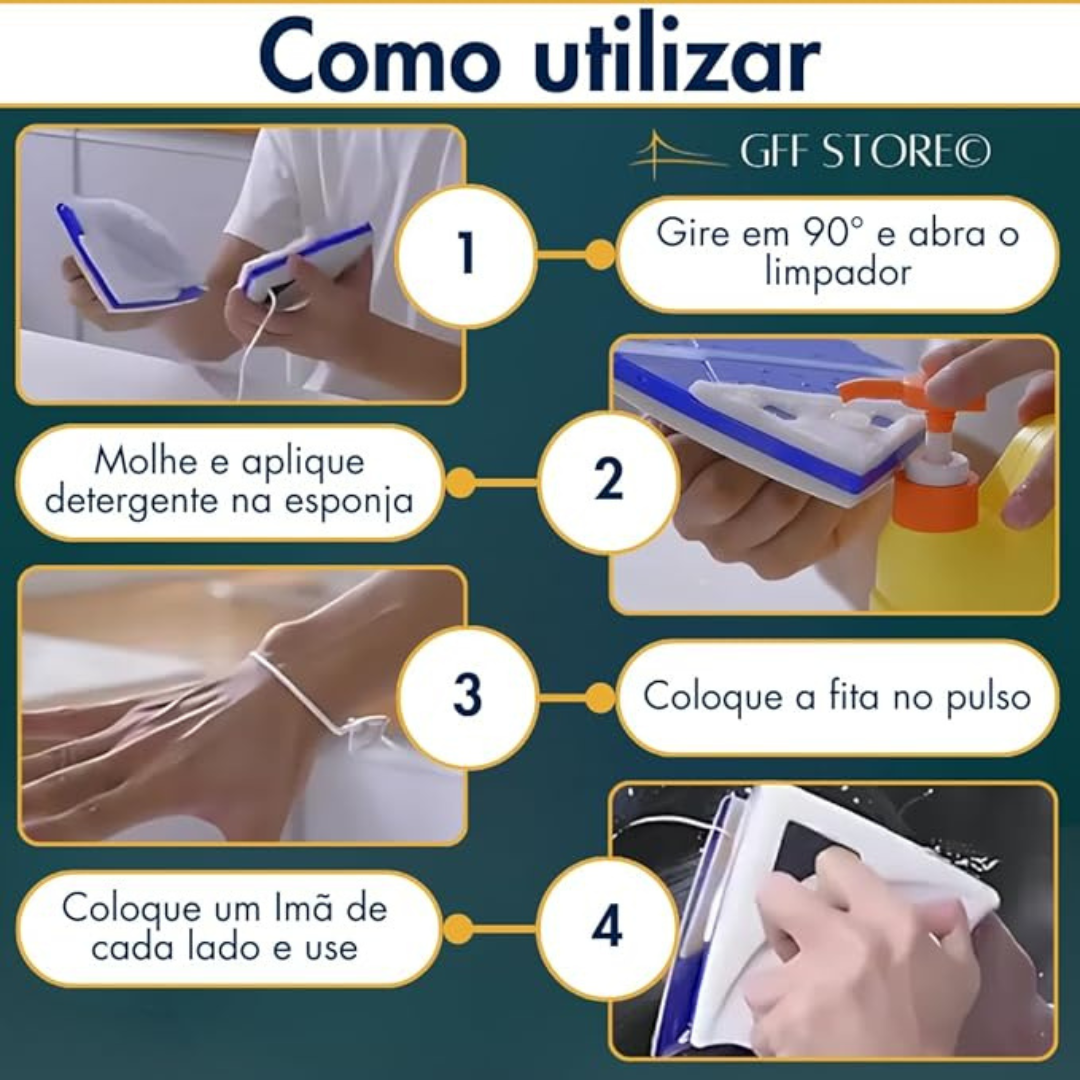 Como utilizar

GFF STORE©

1

Gire em 90° e abra o limpador

Molhe e aplique detergente na esponja

2

3

Coloque a fita no pulso

Coloque um Imã de cada lado e use

4