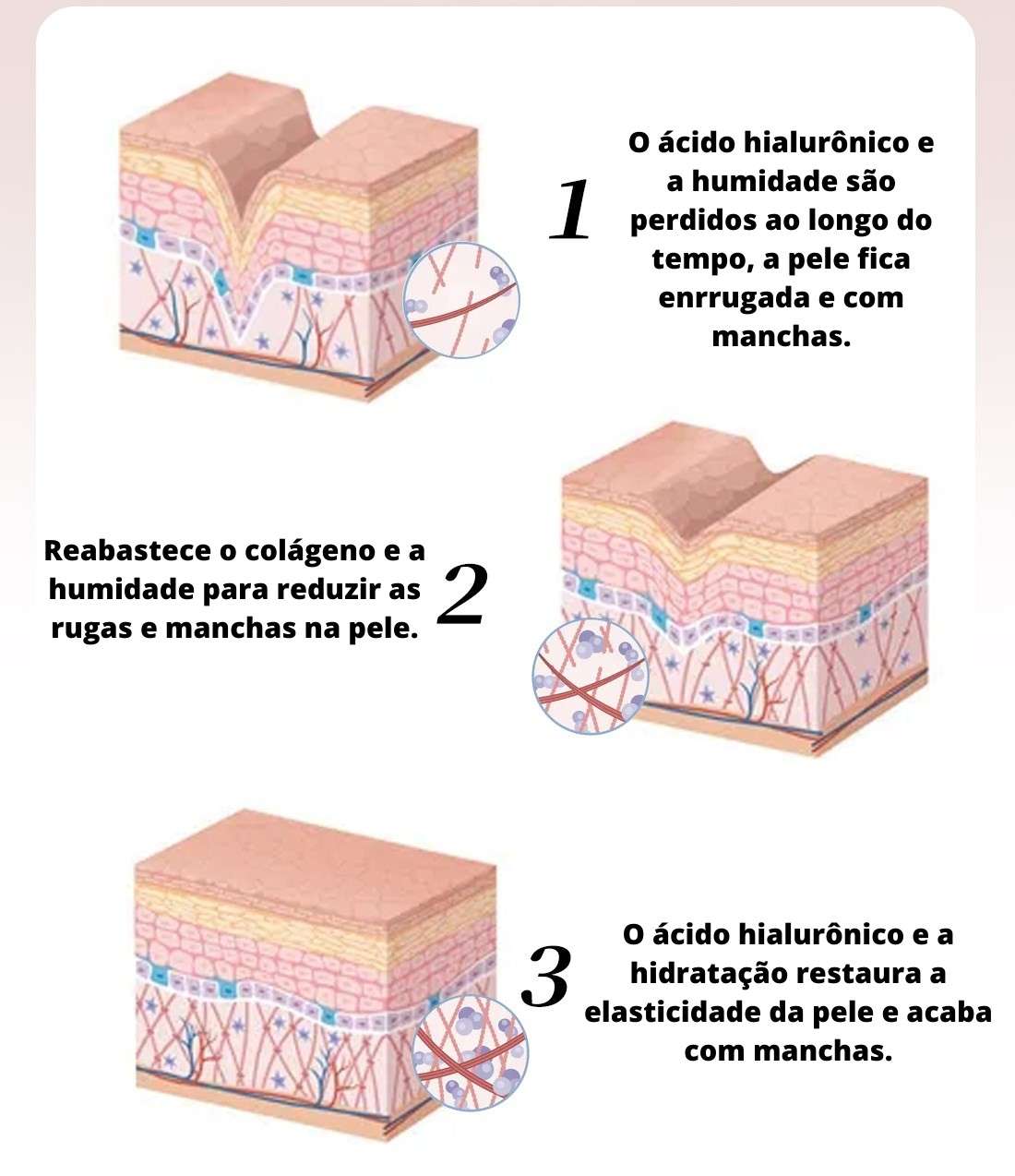 1

O ácido hialurônico e a humidade são perdidos ao longo do tempo, a pele fica enrrugada e com manchas.

Reabastece o colágeno e a humidade para reduzir as rugas e manchas na pele.

2

3

O ácido hialurônico e a hidratação restaura a elasticidade da pele e acaba com manchas.