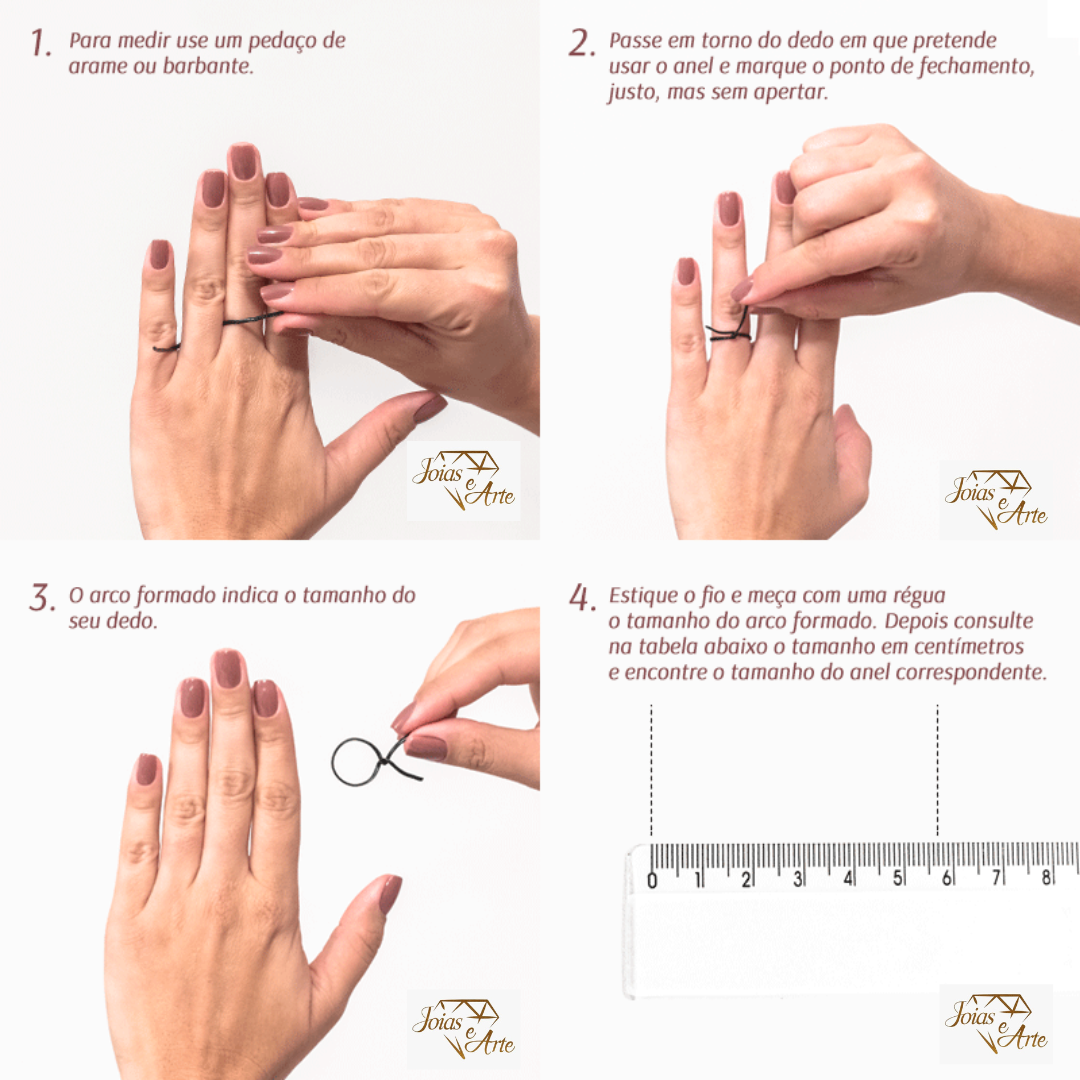 1. Para medir use um pedaço de arame ou barbante.

Joias e Arte

2. Passe em torno do dedo em que pretende usar o anel e marque o ponto de fechamento, justo, mas sem apertar.

Joias e Arte

3. O arco formado indica o tamanho do seu dedo.

Joias e Arte

4. Estique o fio e meça com uma régua o tamanho do arco formado. Depois consulte na tabela abaixo o tamanho em centímetros e encontre o tamanho do anel correspondente.

0 1 2 3 4 5 6 7 8

Joias e Arte