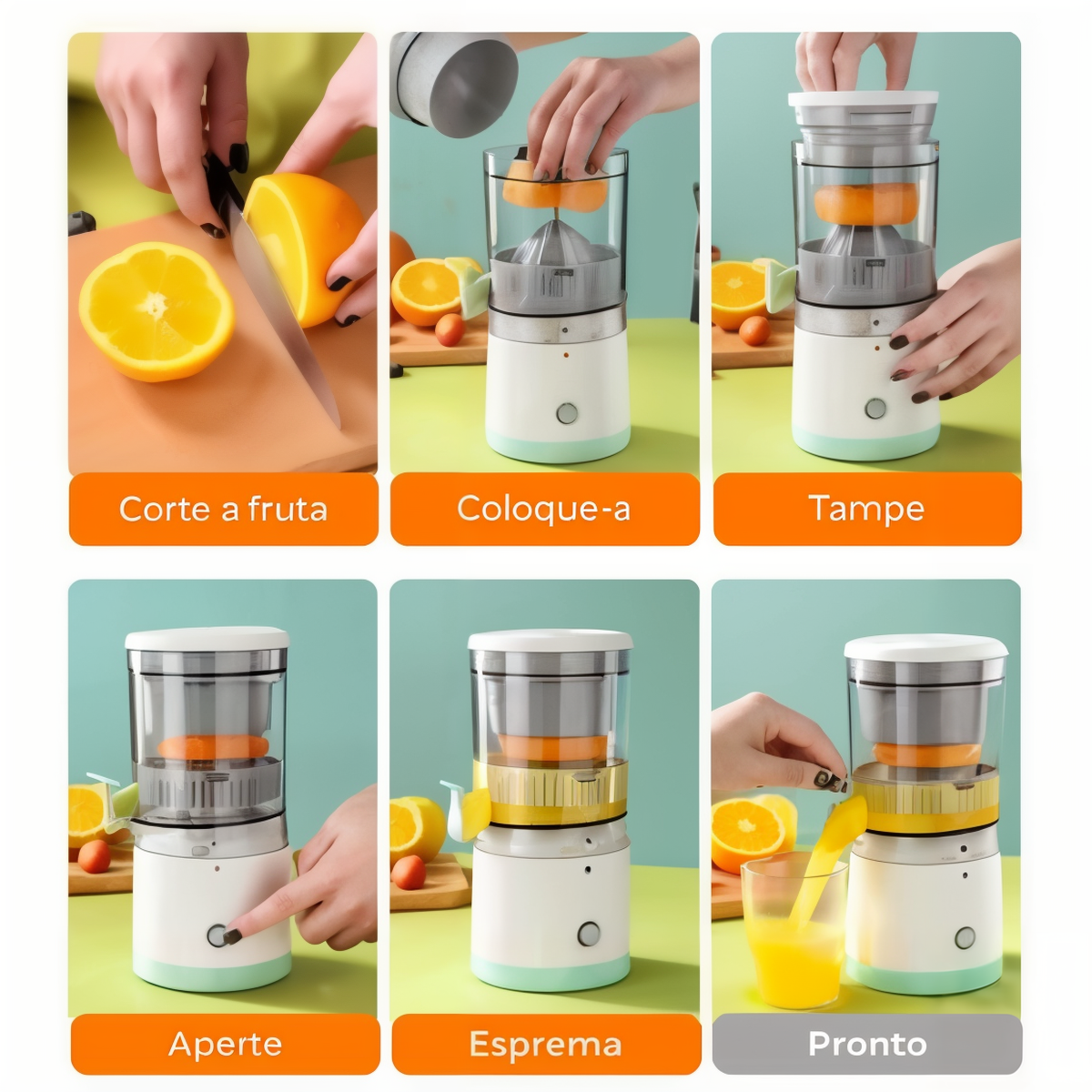 Corte a fruta

Coloque-a

Tampe

Aperte

Esprema

Pronto